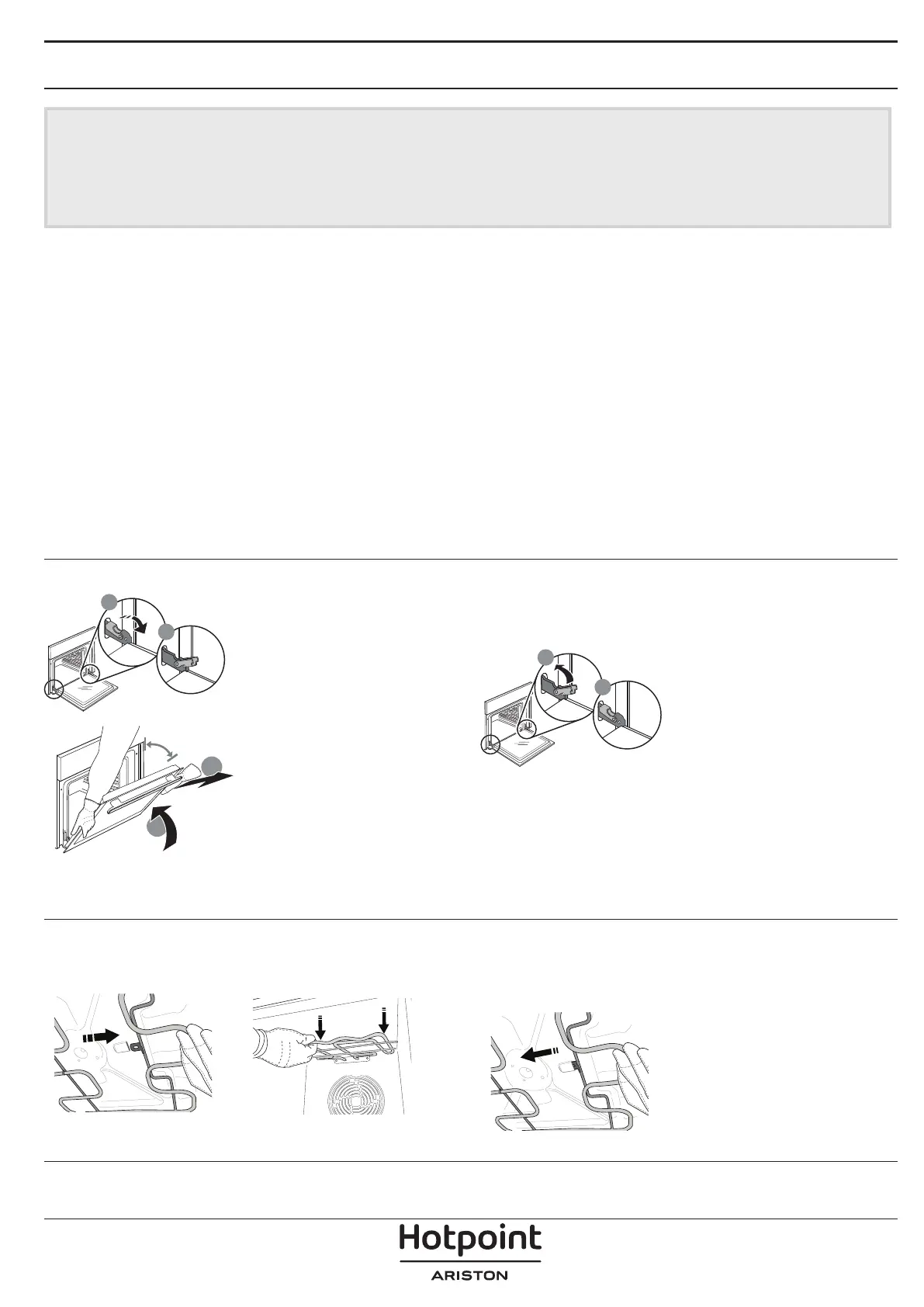 Hotpoint
ARISTON