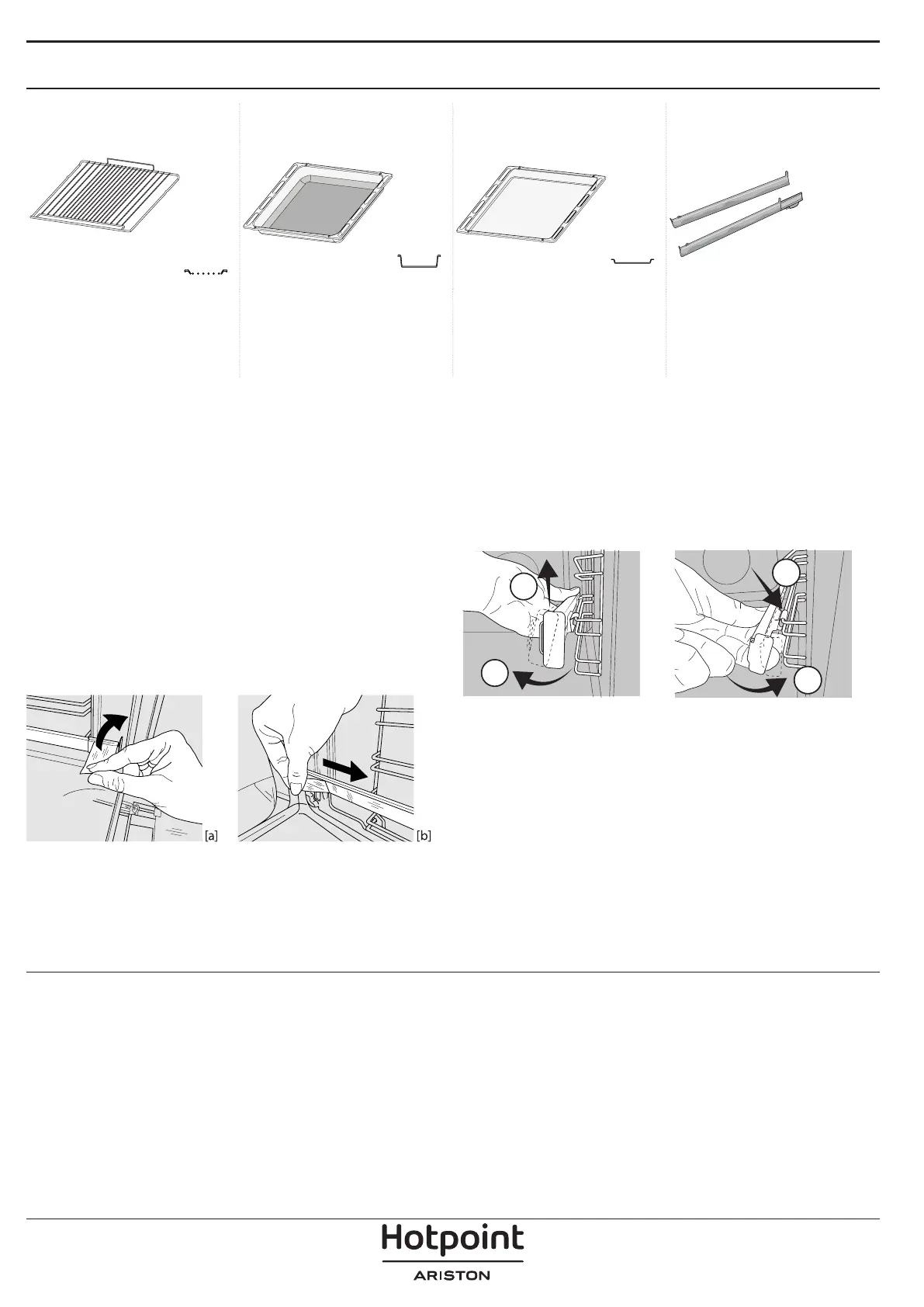 [a]

[b]

Hotpoint
ARISTON