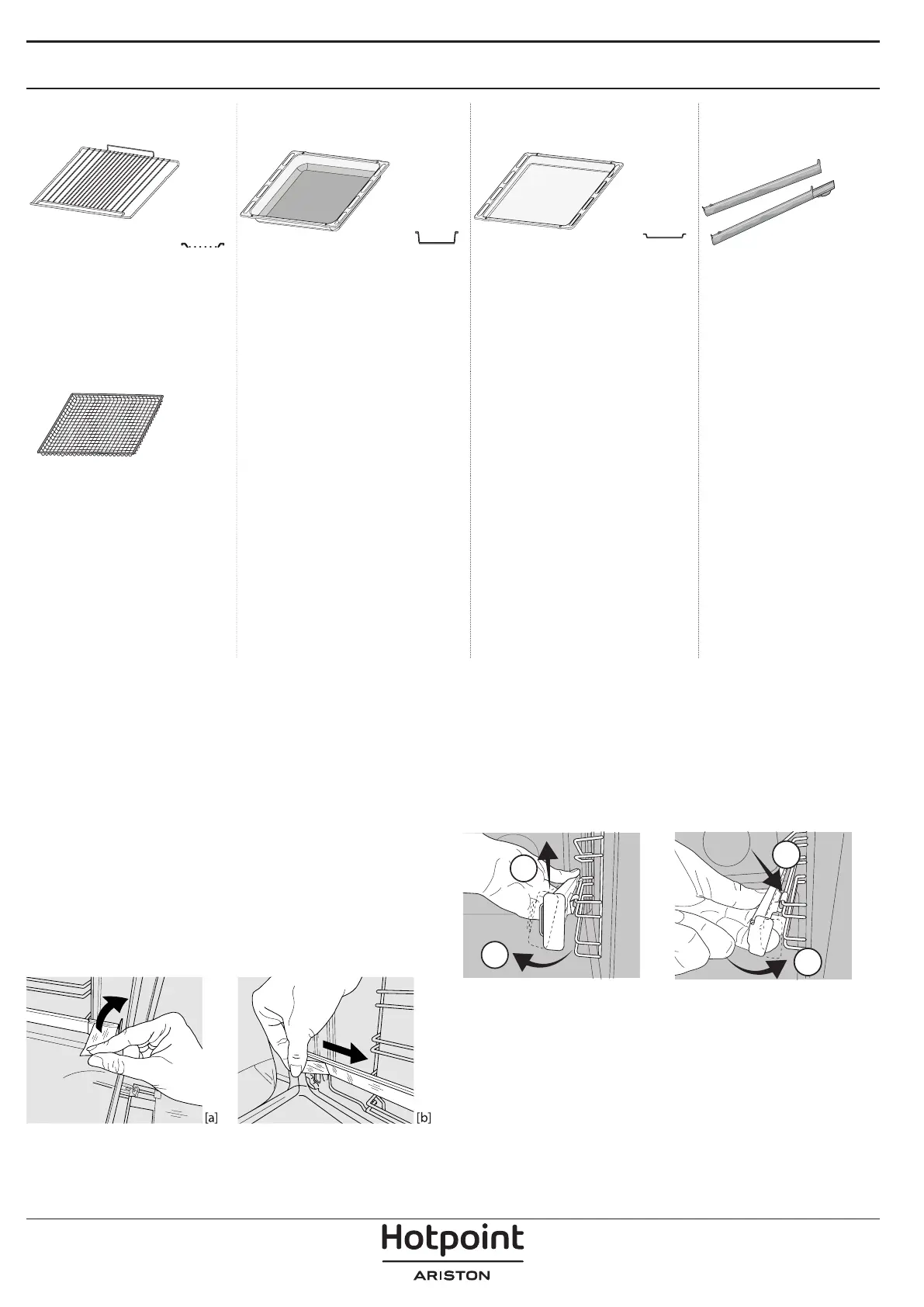 [a]

[b]

Hotpoint
ARISTON