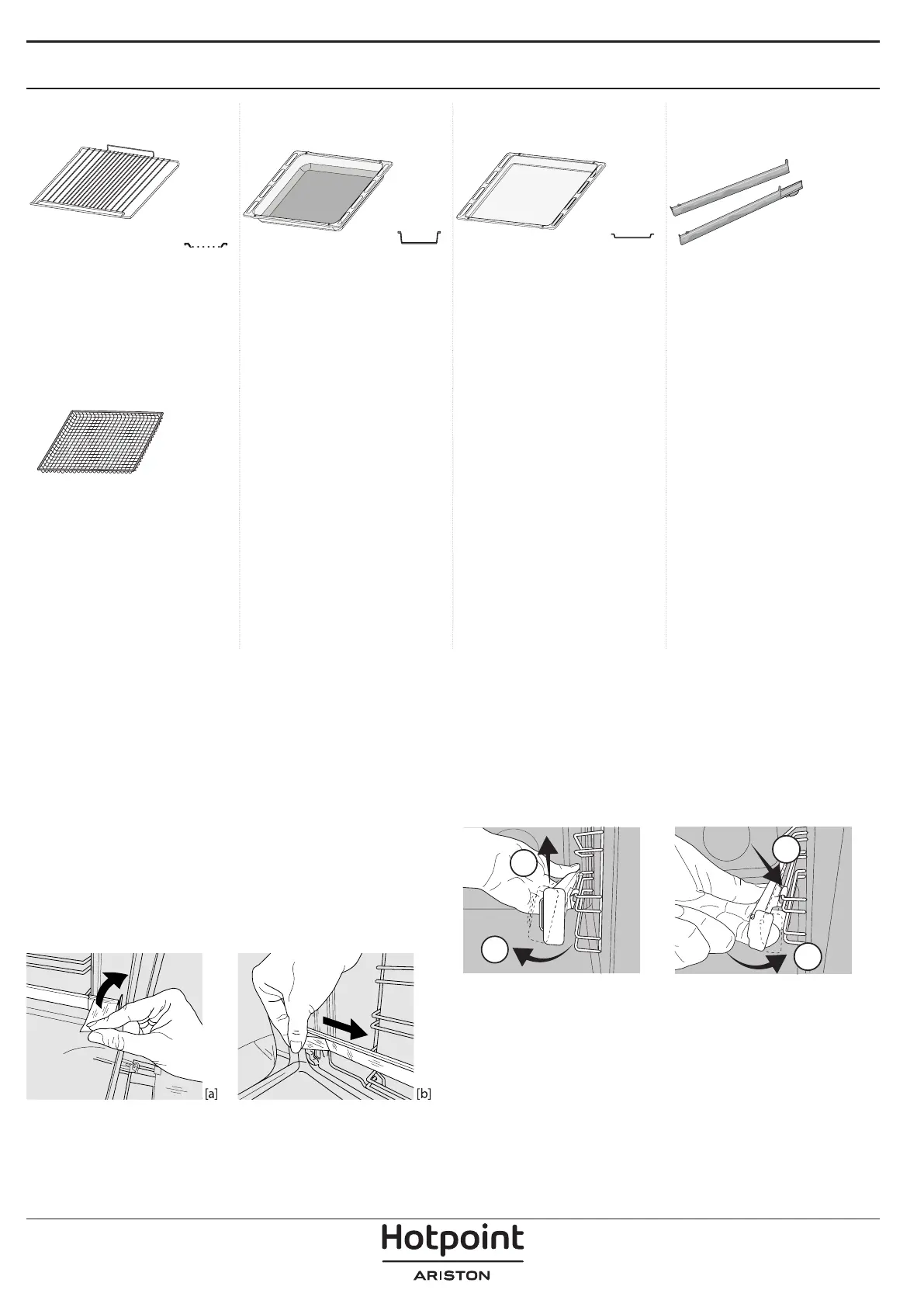 [a]

[b]

Hotpoint
ARISTON