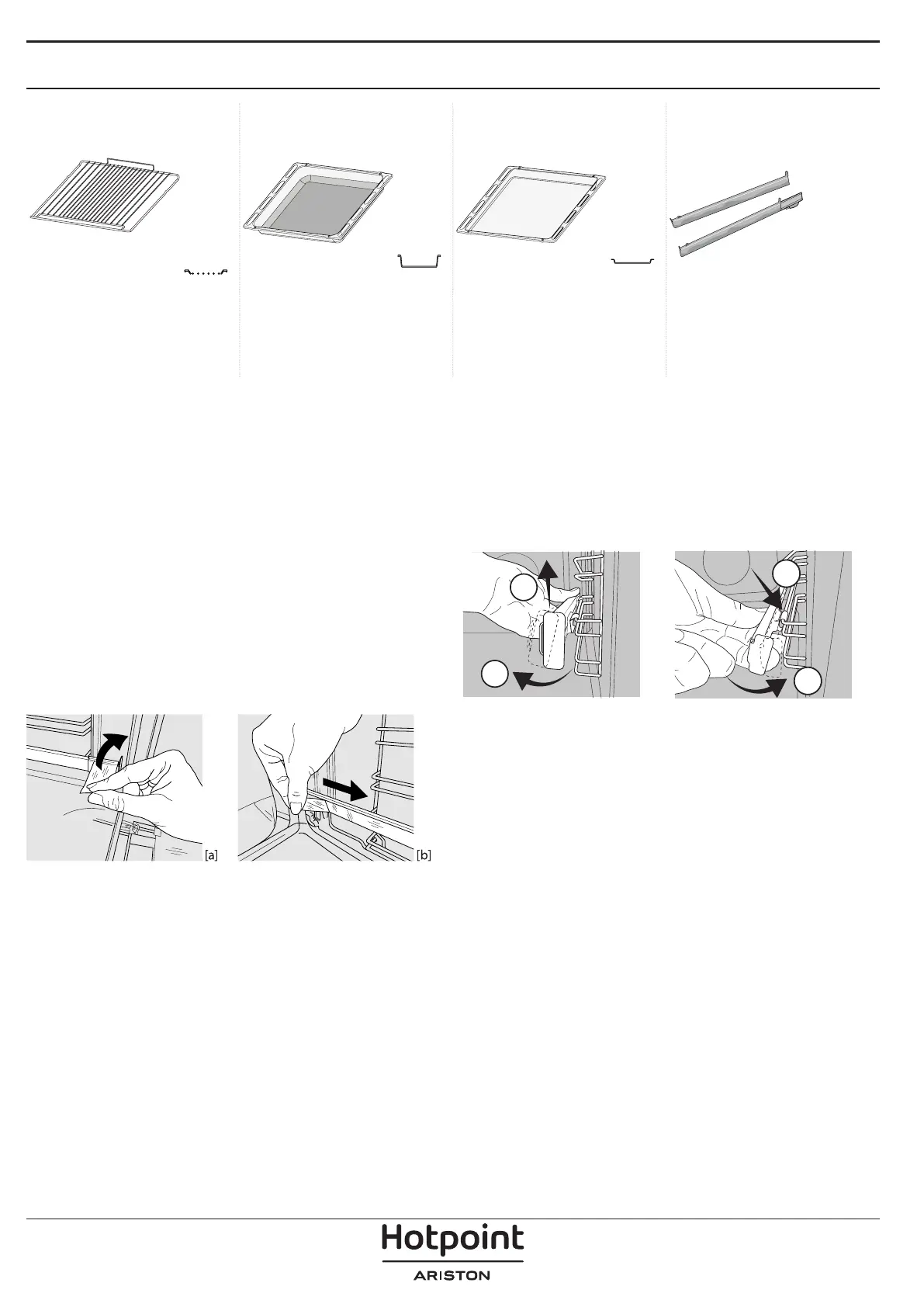 [a]

[b]

Hotpoint

ARISTON