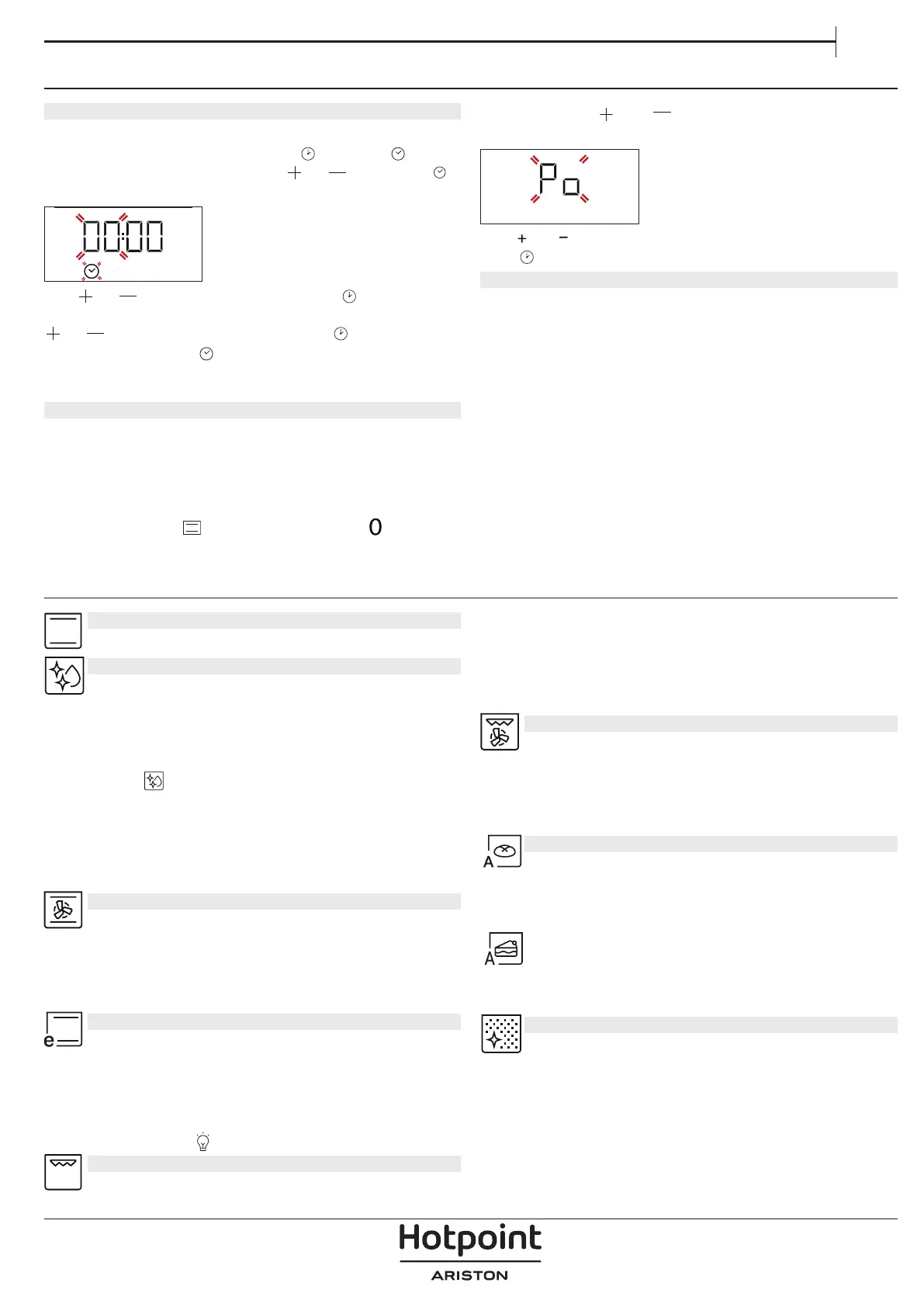 00:00

Po

0

A

A

e

Hotpoint
ARISTON