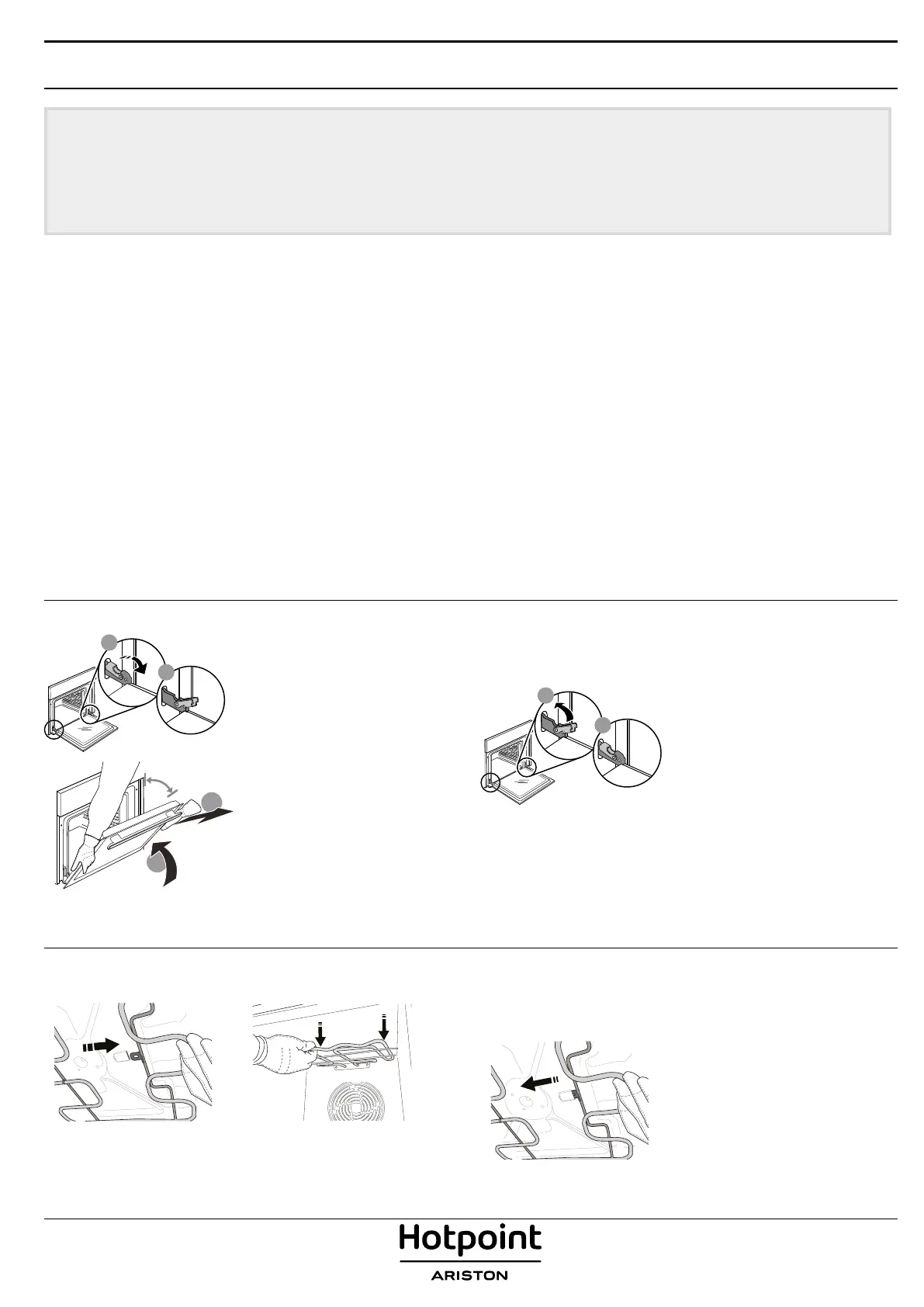 Hotpoint
ARISTON