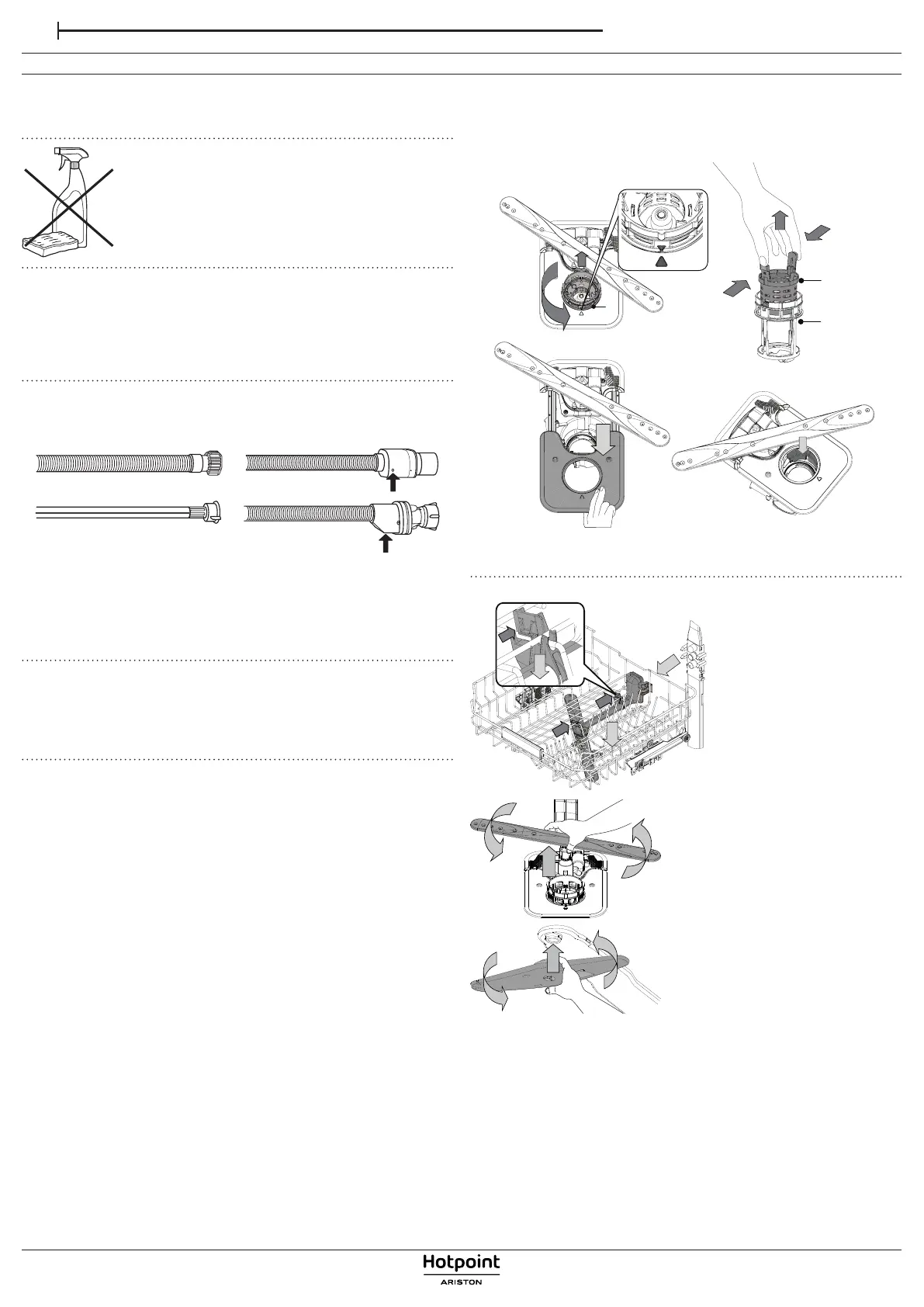 Hotpoint
ARISTON