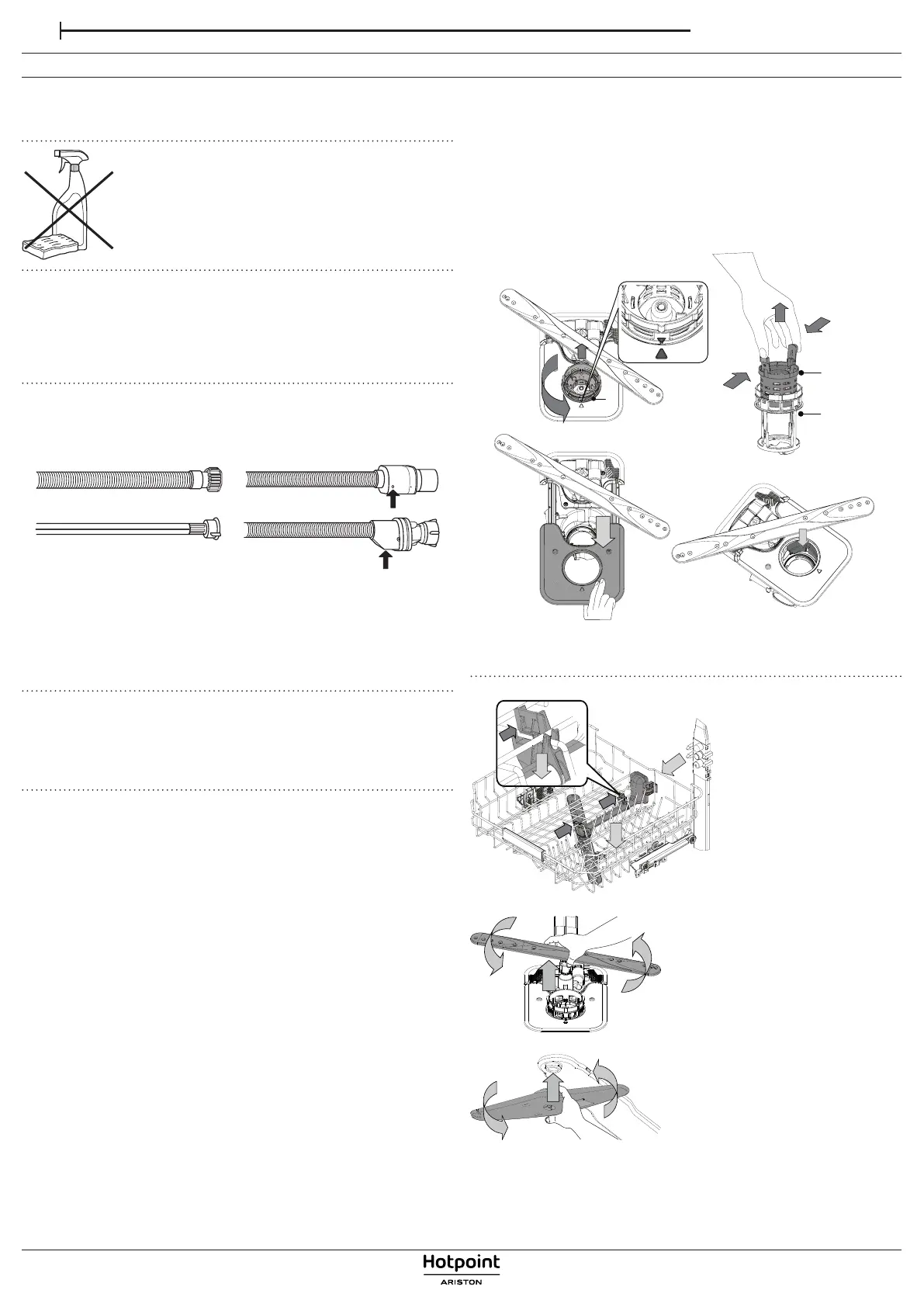 Hotpoint
ARISTON