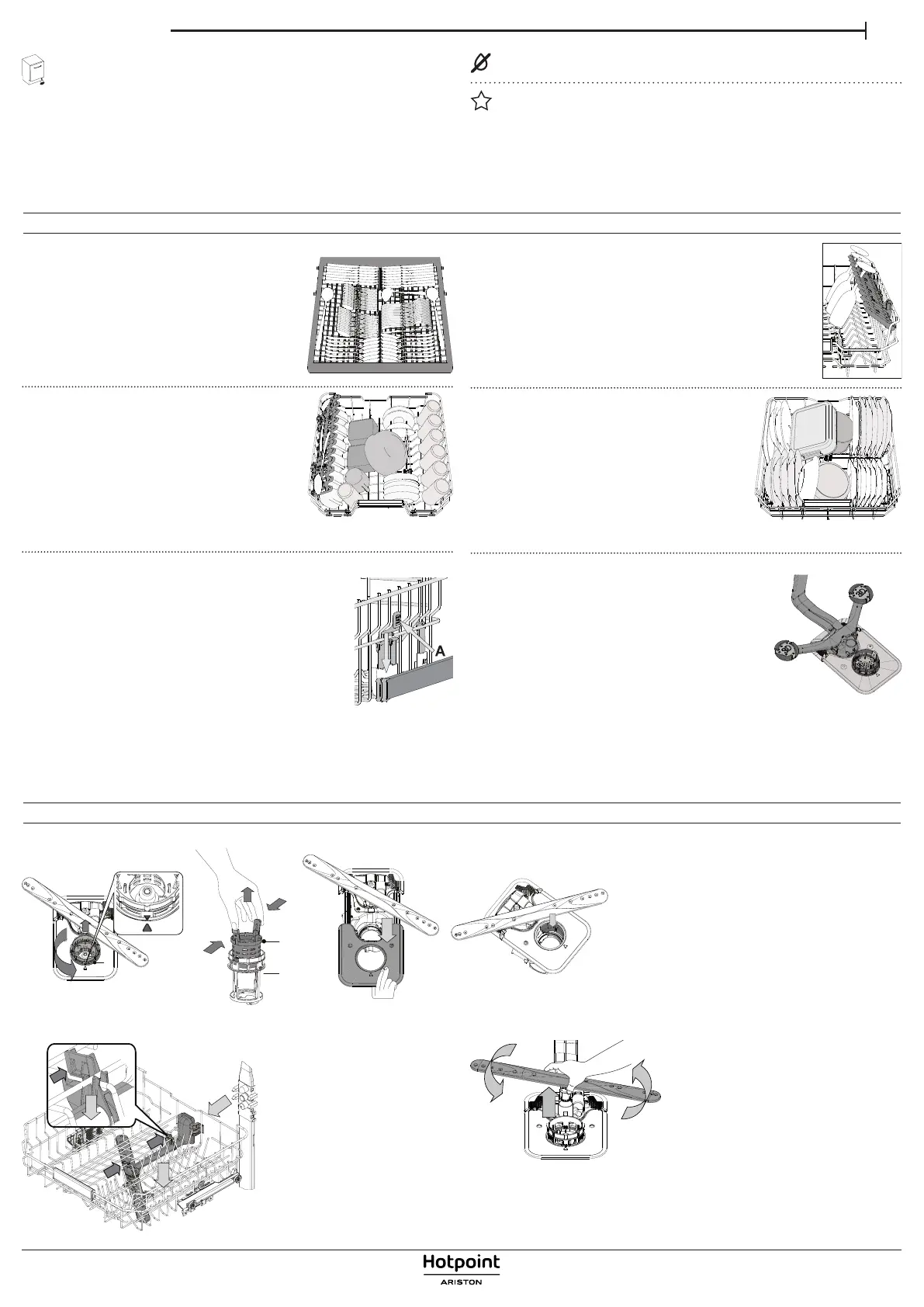 A

Hotpoint
ARISTON