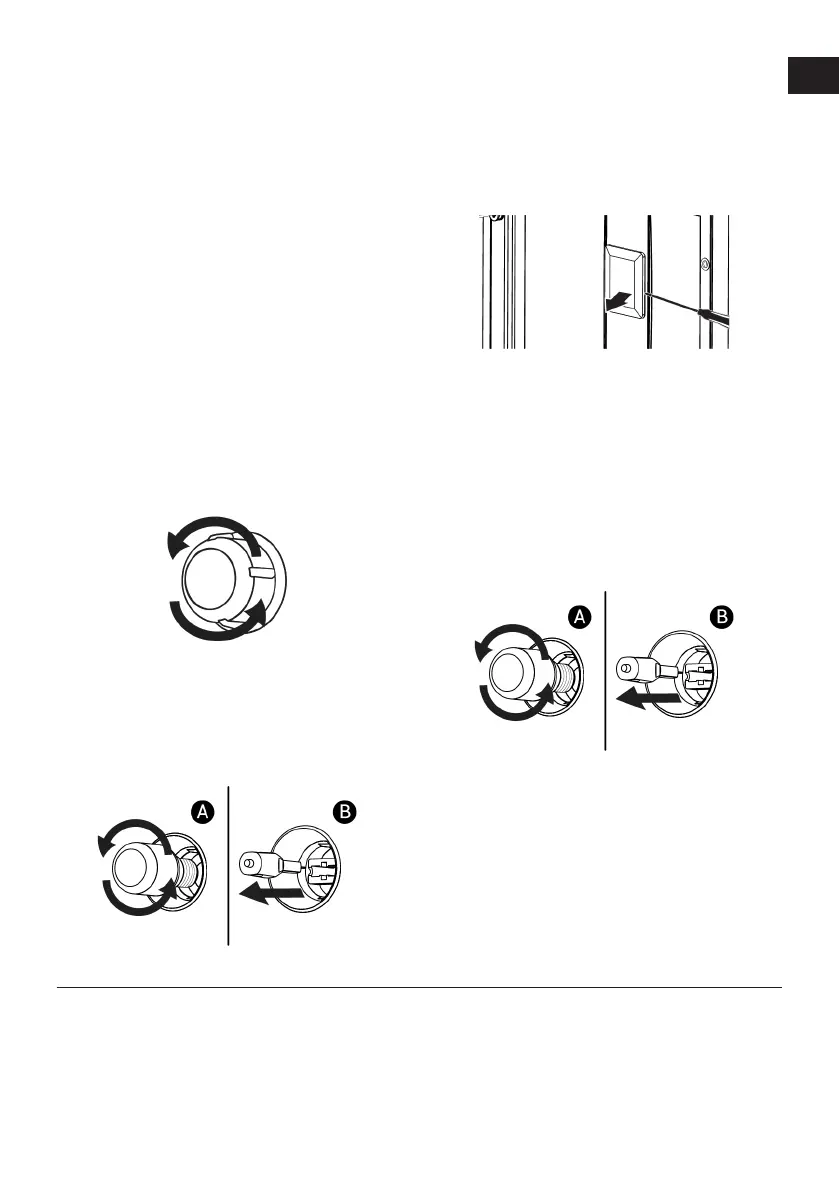 A

B

A

B