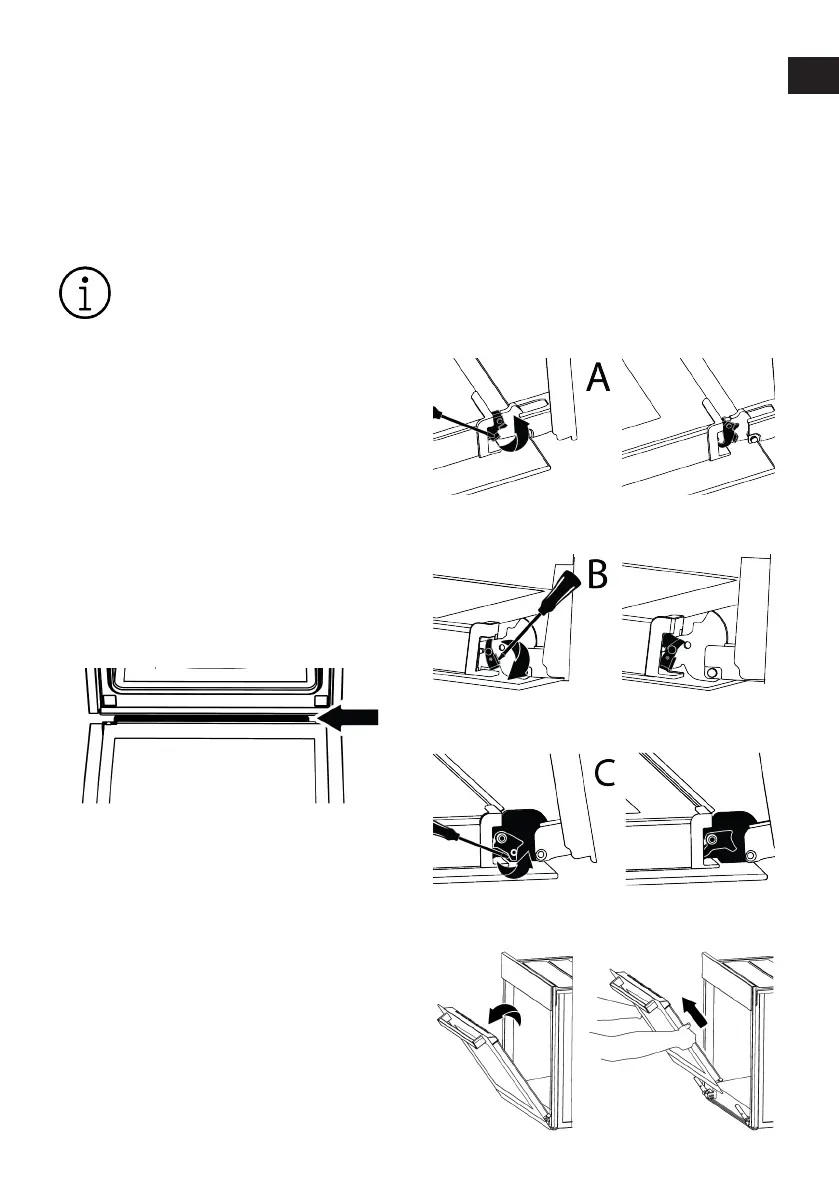 A

B

C