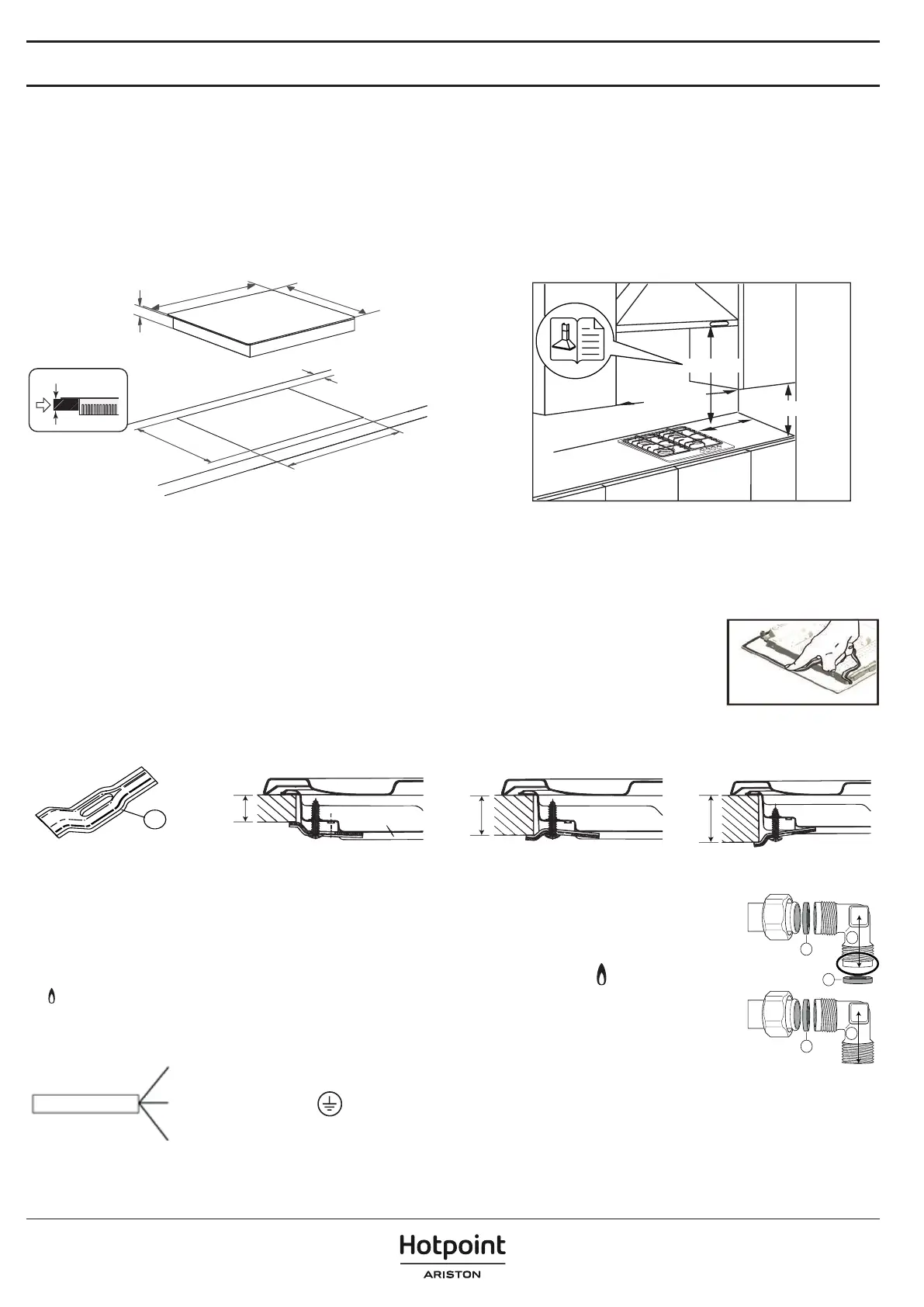 Hotpoint
ARISTON