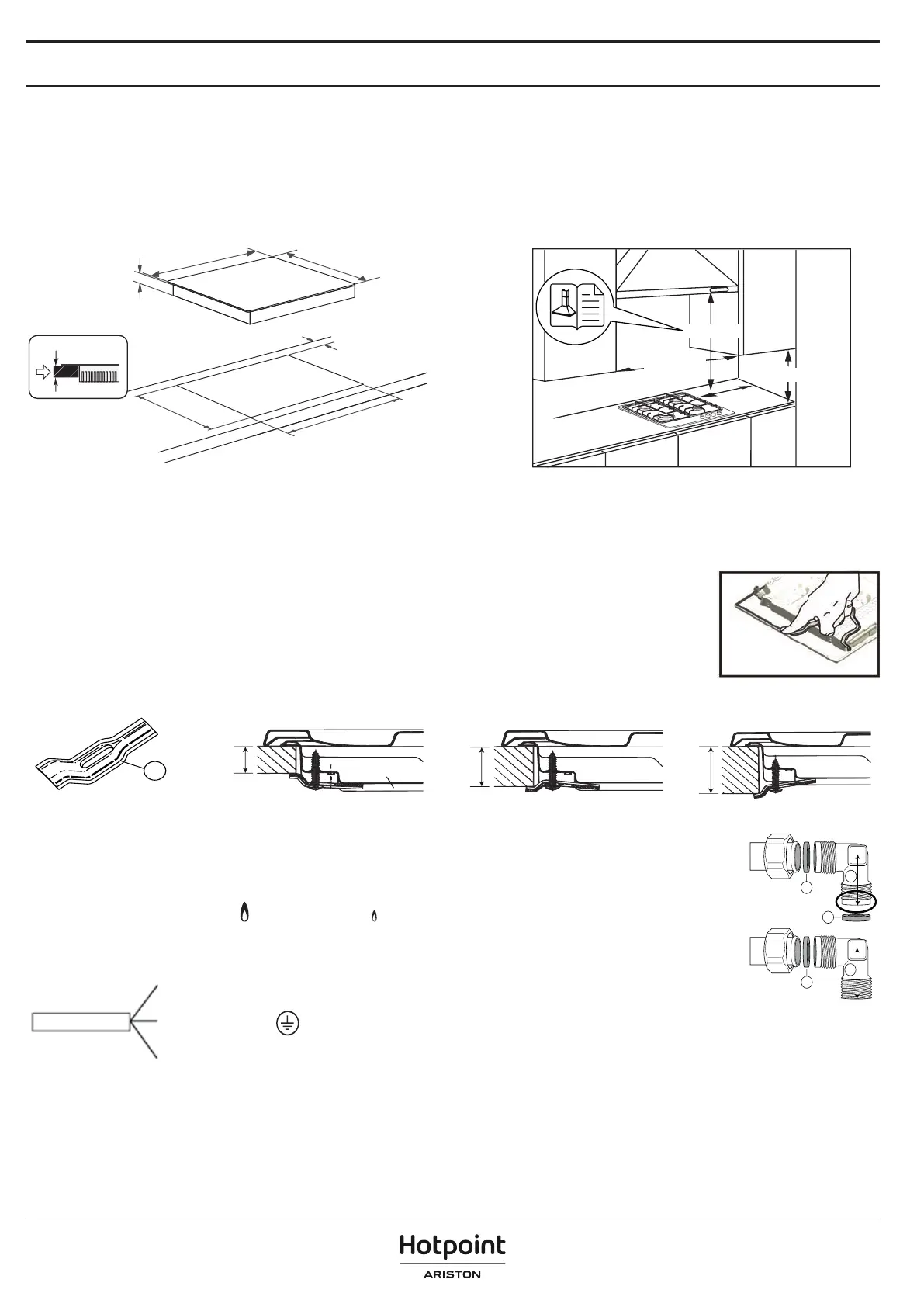 Hotpoint
ARISTON