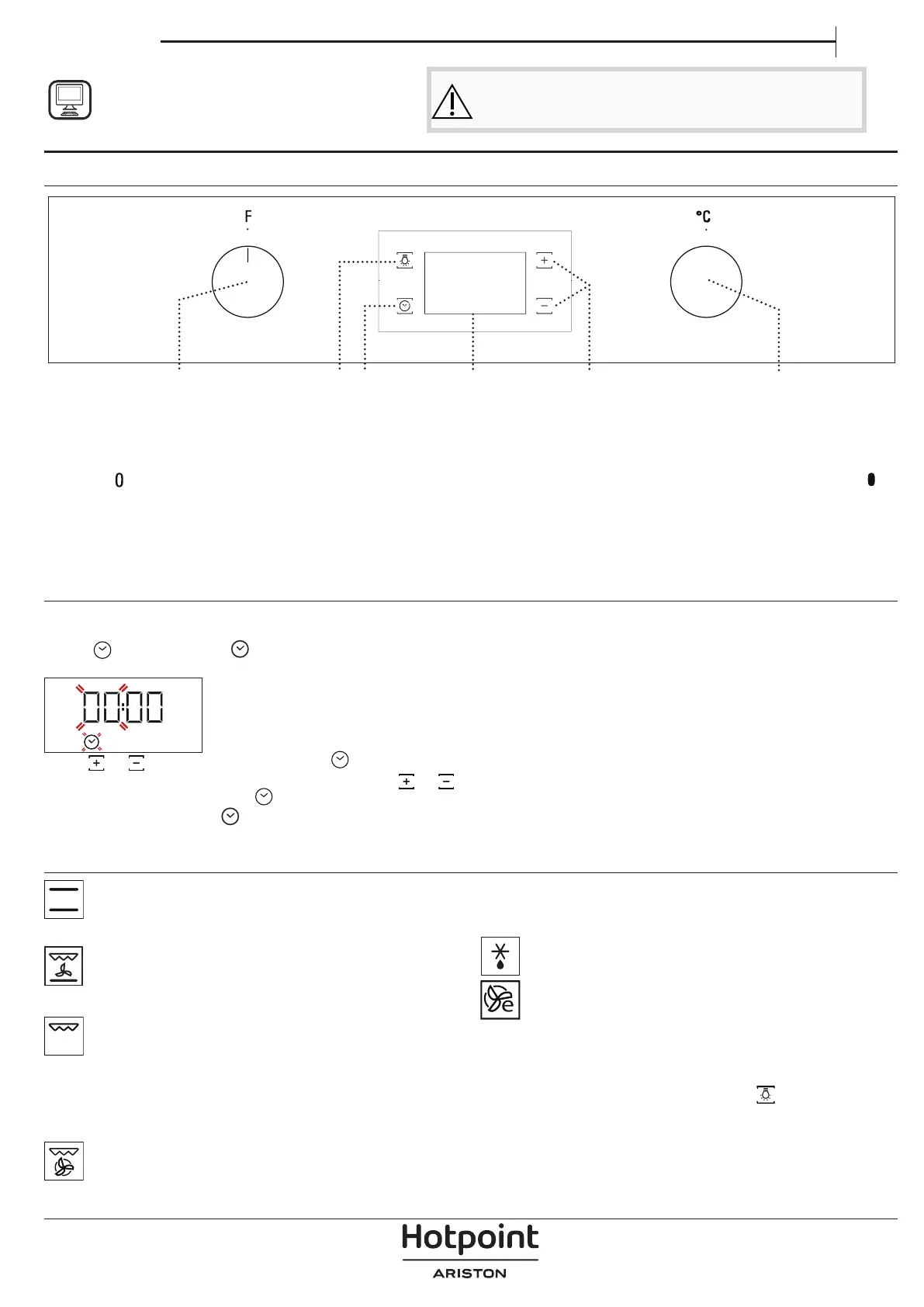 F

°C

0

00:00

Hotpoint
ARISTON