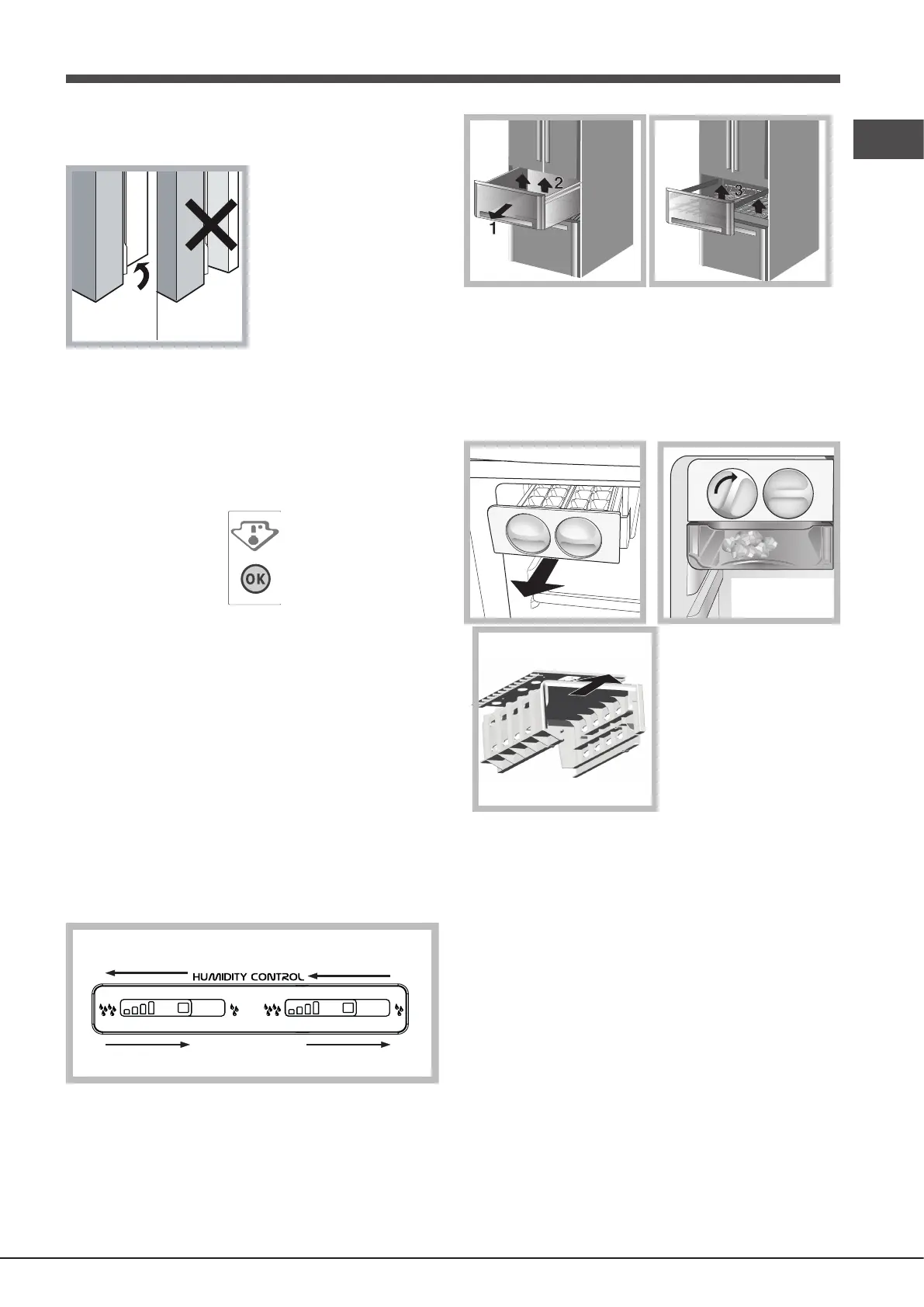 2

1

3

OK

HUMIDITY CONTROL