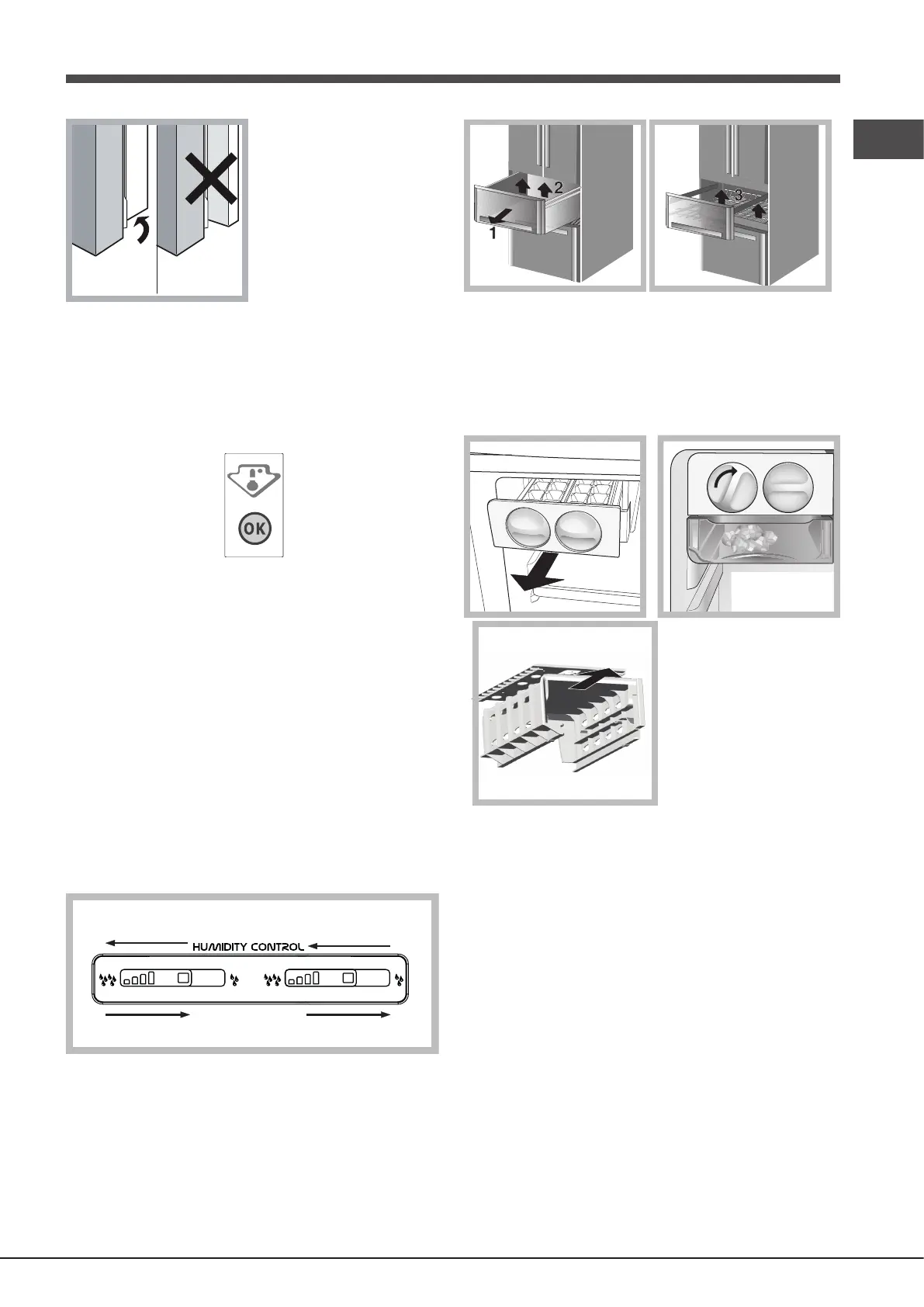 2
1
3

OK

HUMIDITY CONTROL