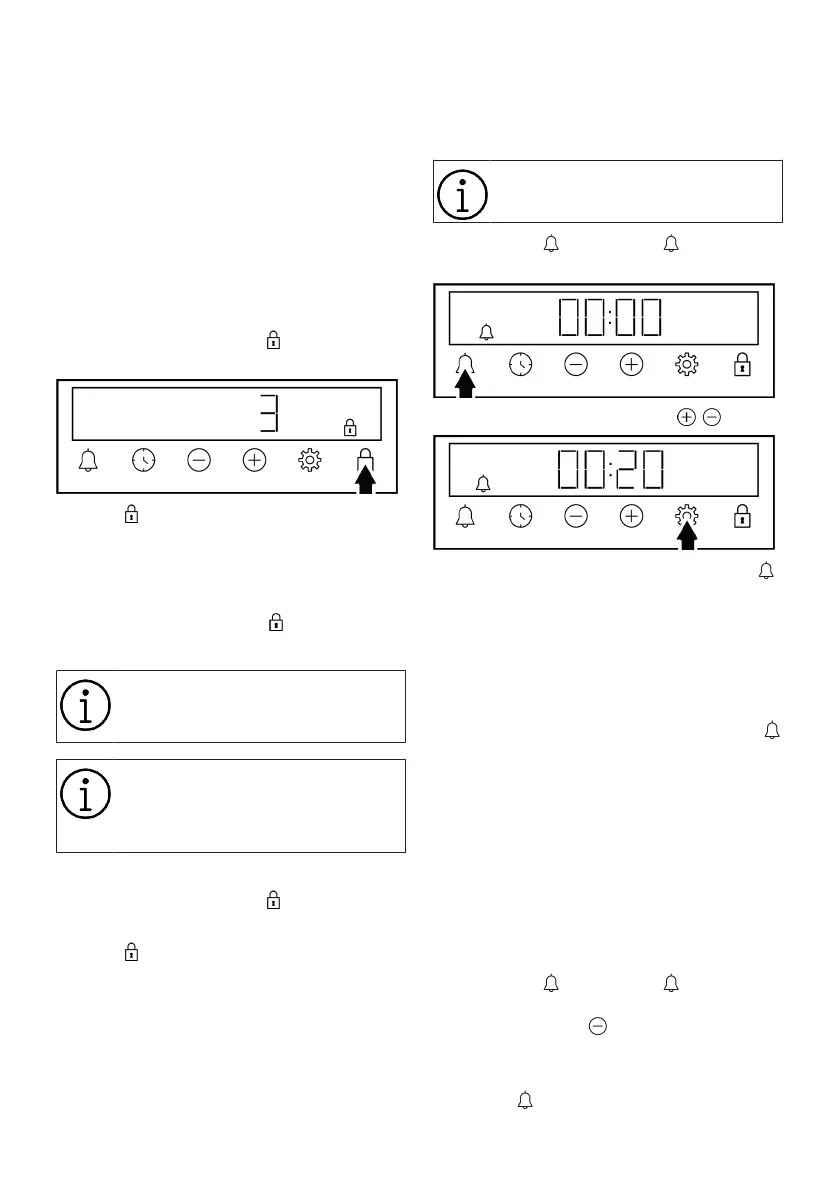 3

00:00

00:20