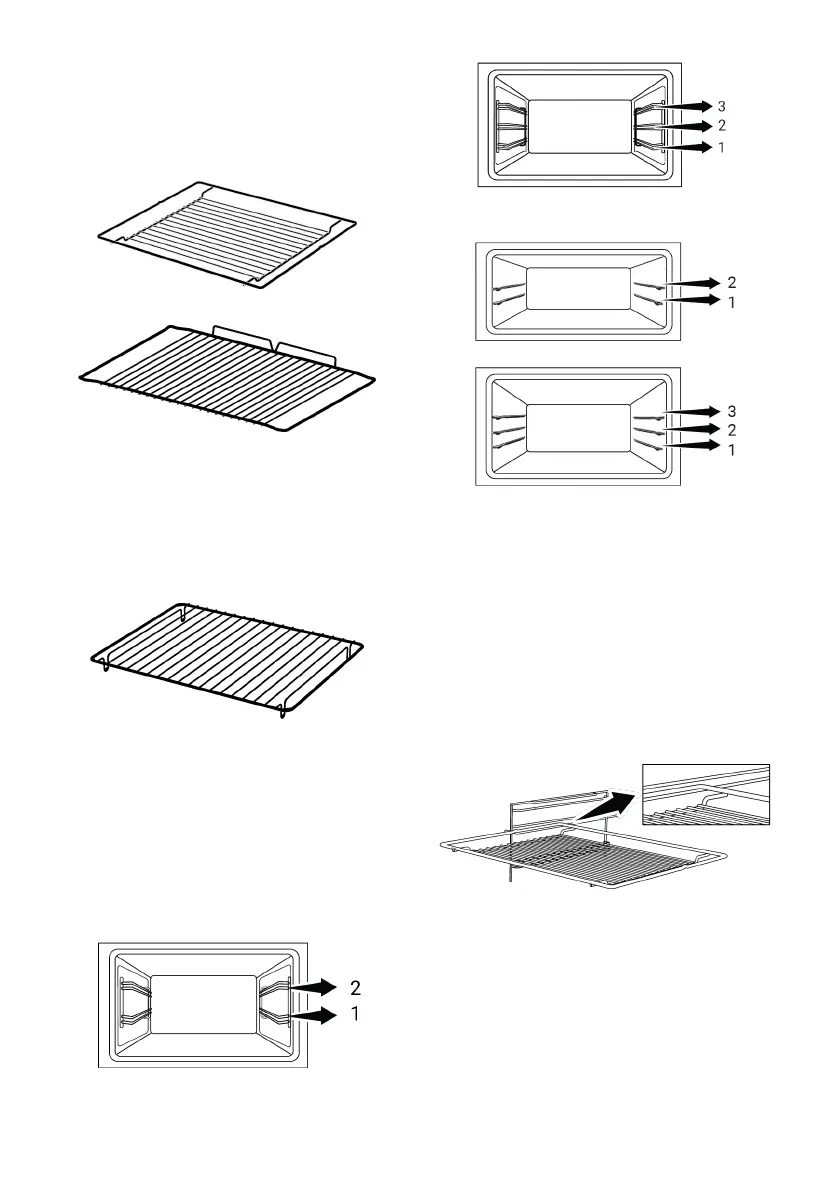 3
2
1

2
1

3
2
1

2
1