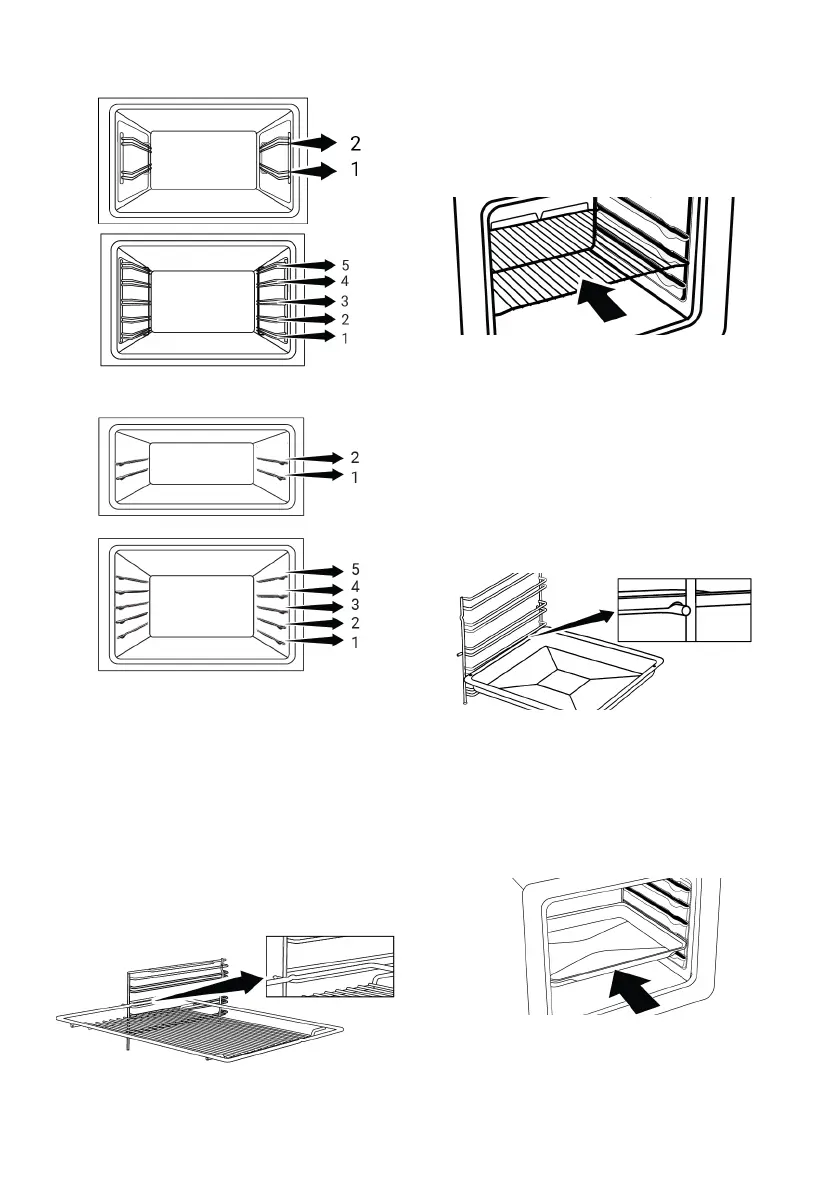 2
1

5
4
3
2
1

2
1

5
4
3
2
1