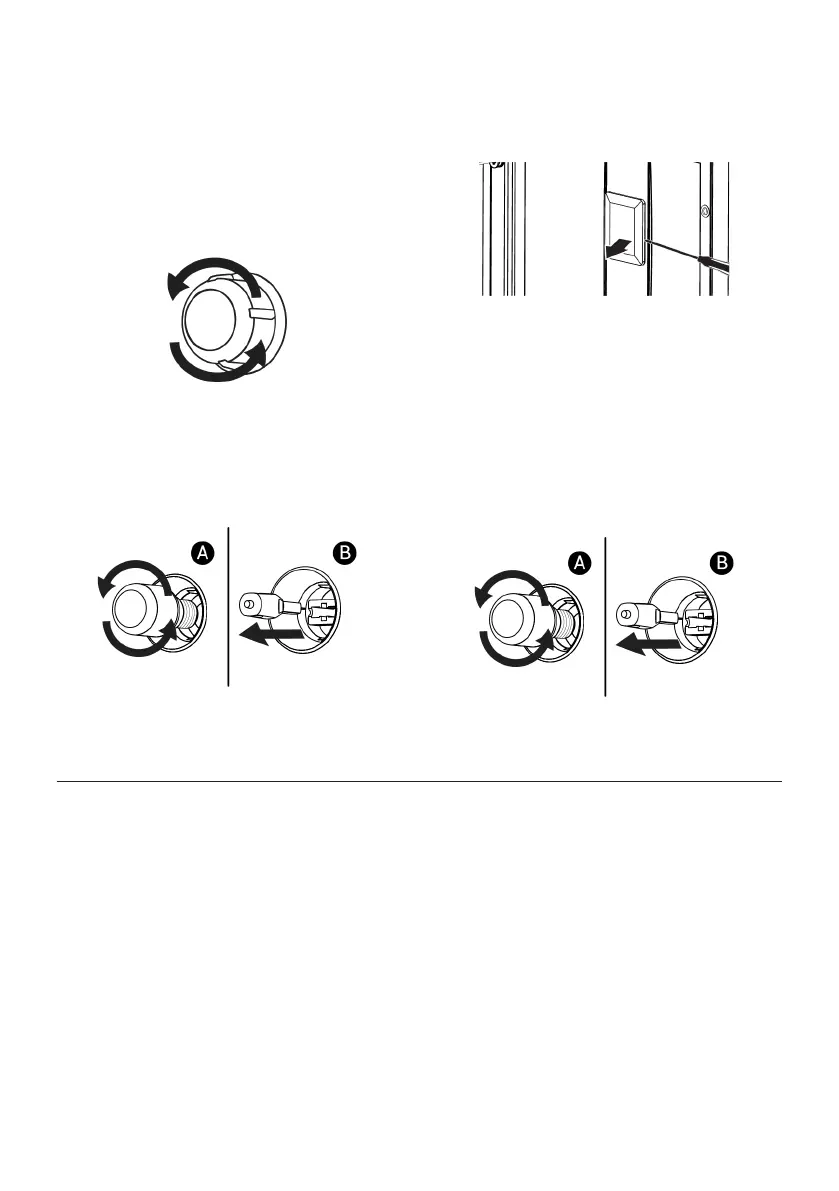 A
B
A
B