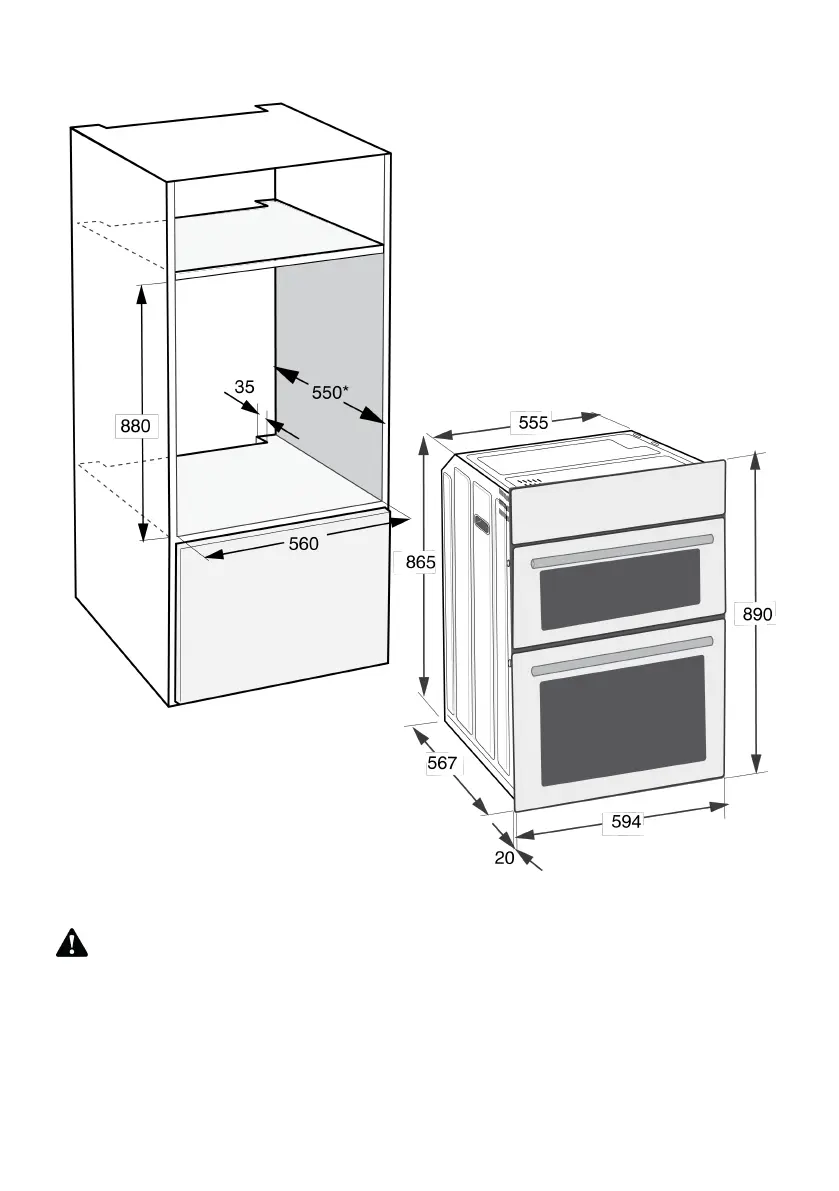 35
550*
880
560
555
865
890
567
594
20