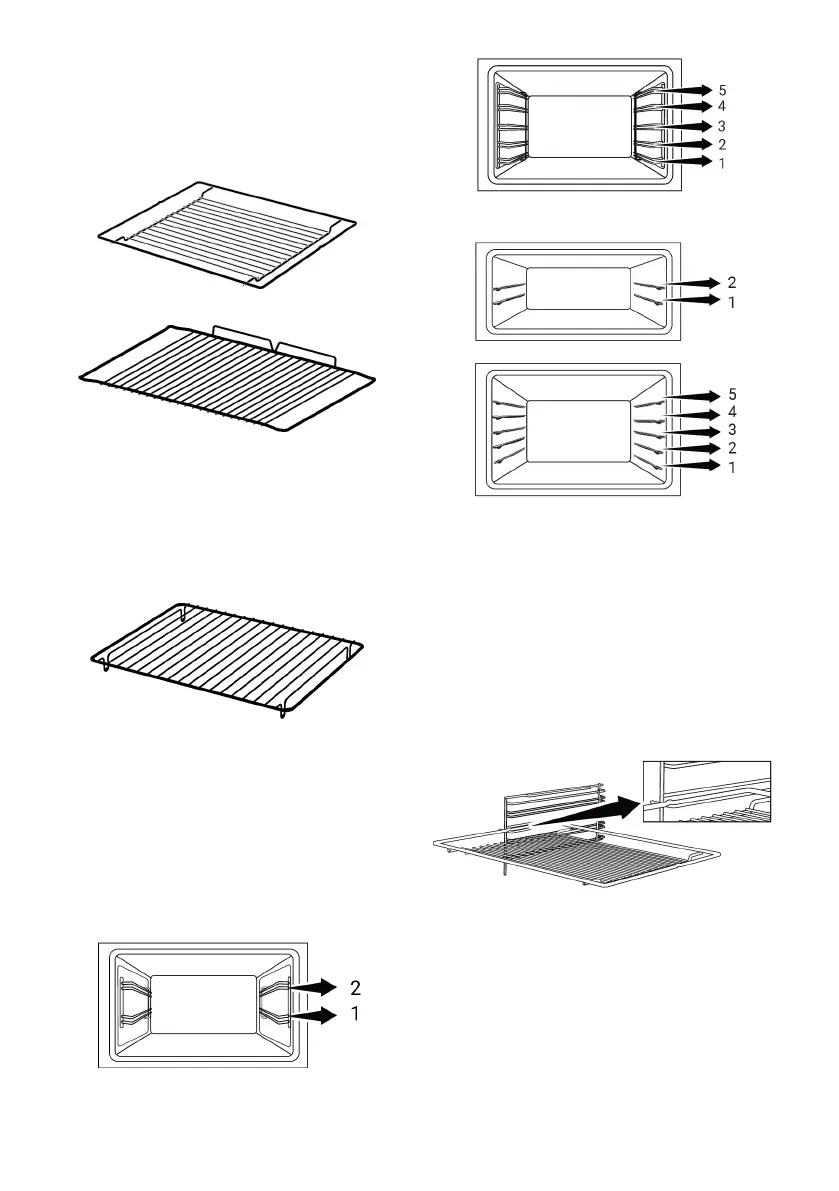 5
4
3
2
1

2
1

5
4
3
2
1

2
1