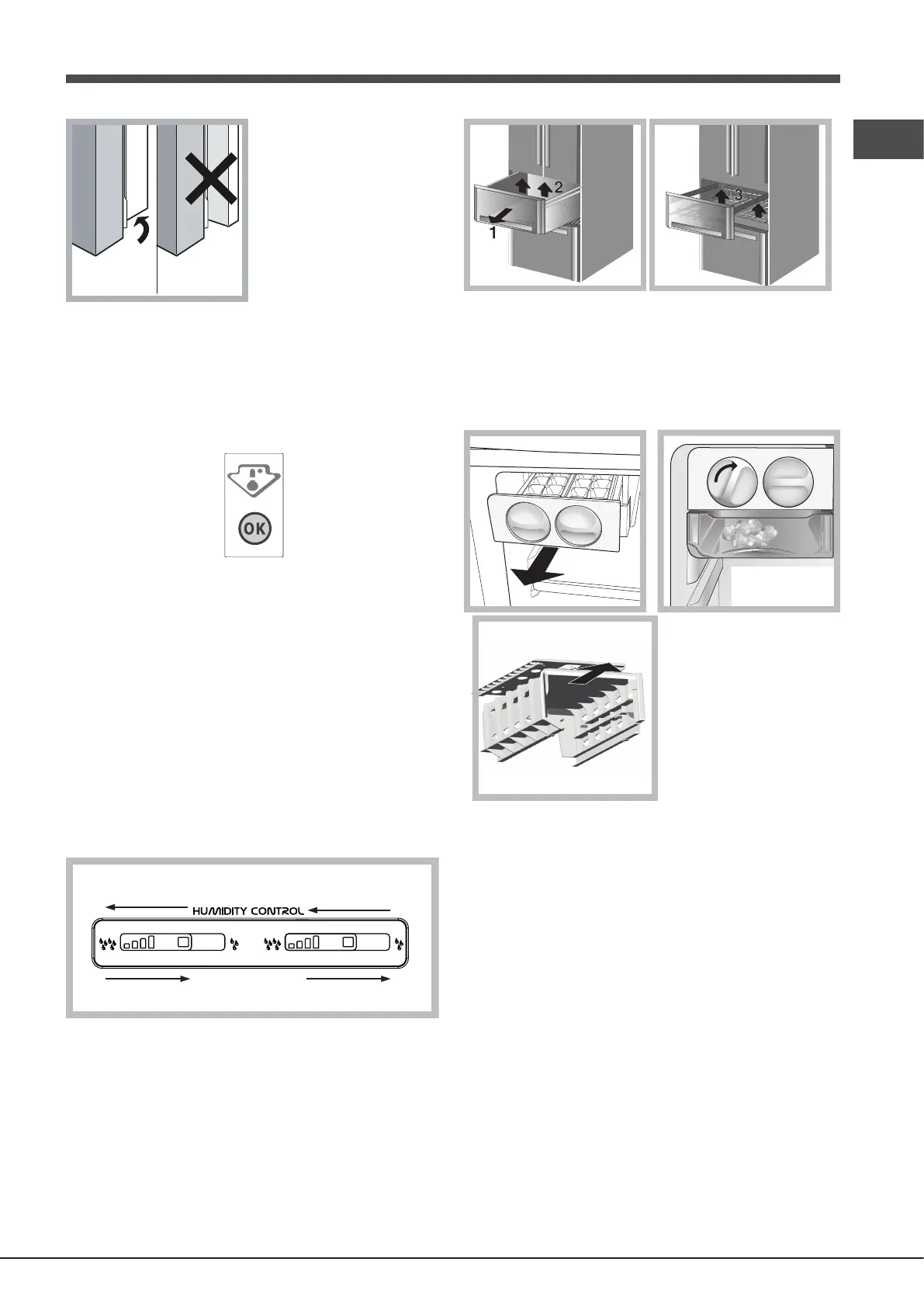 2
1
3
OK
HUMIDITY CONTROL