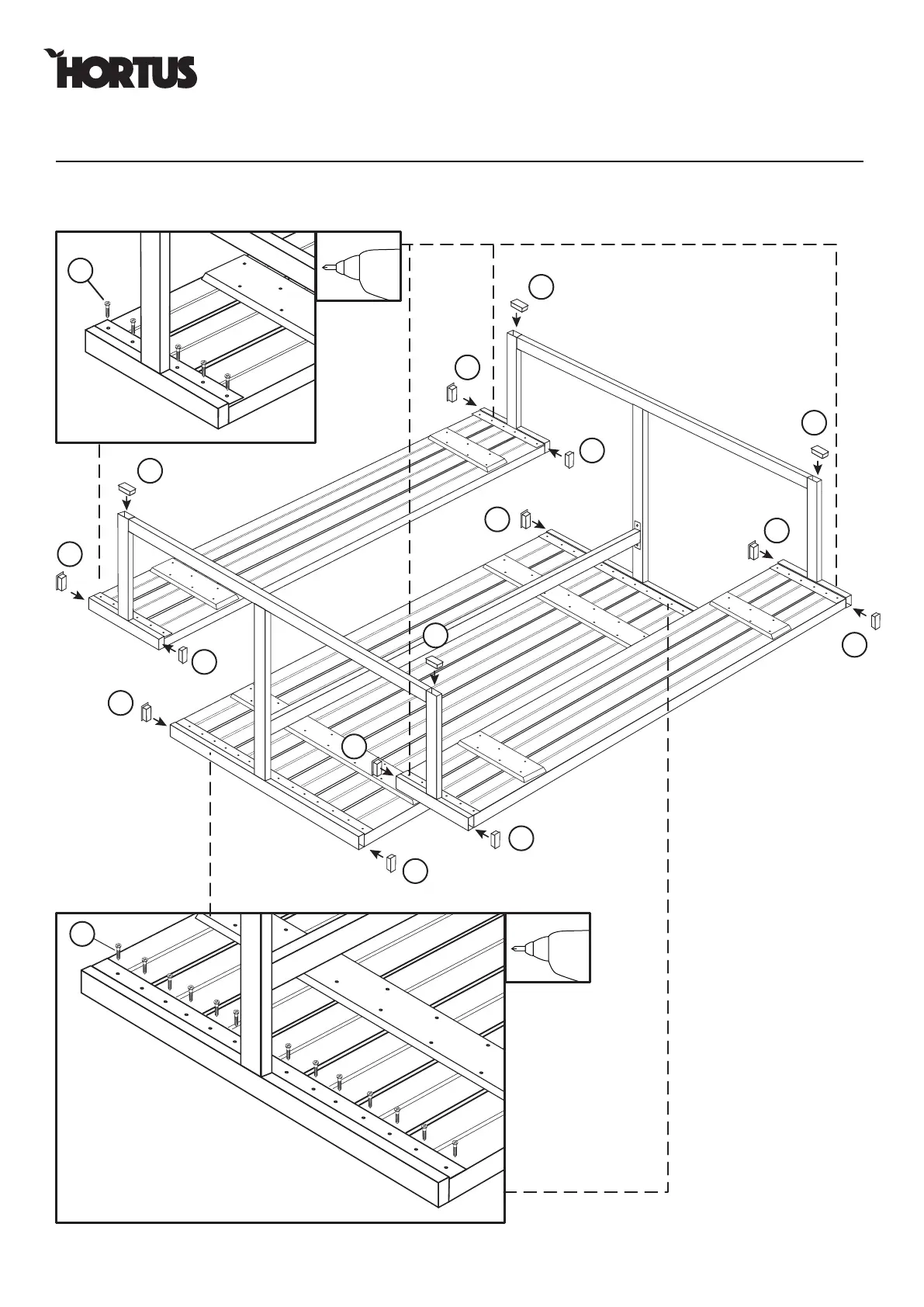 HORTUS