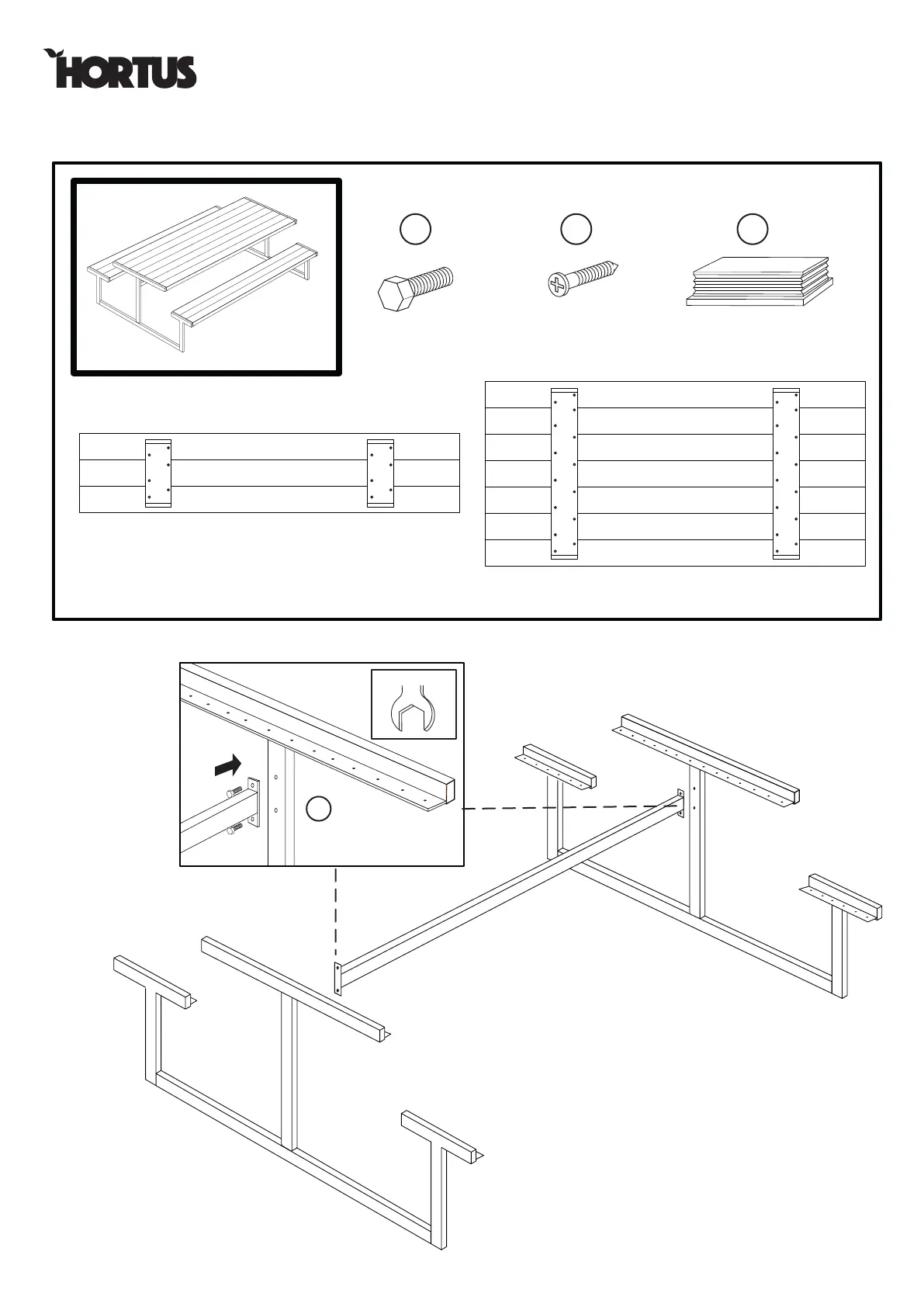 HORTUS