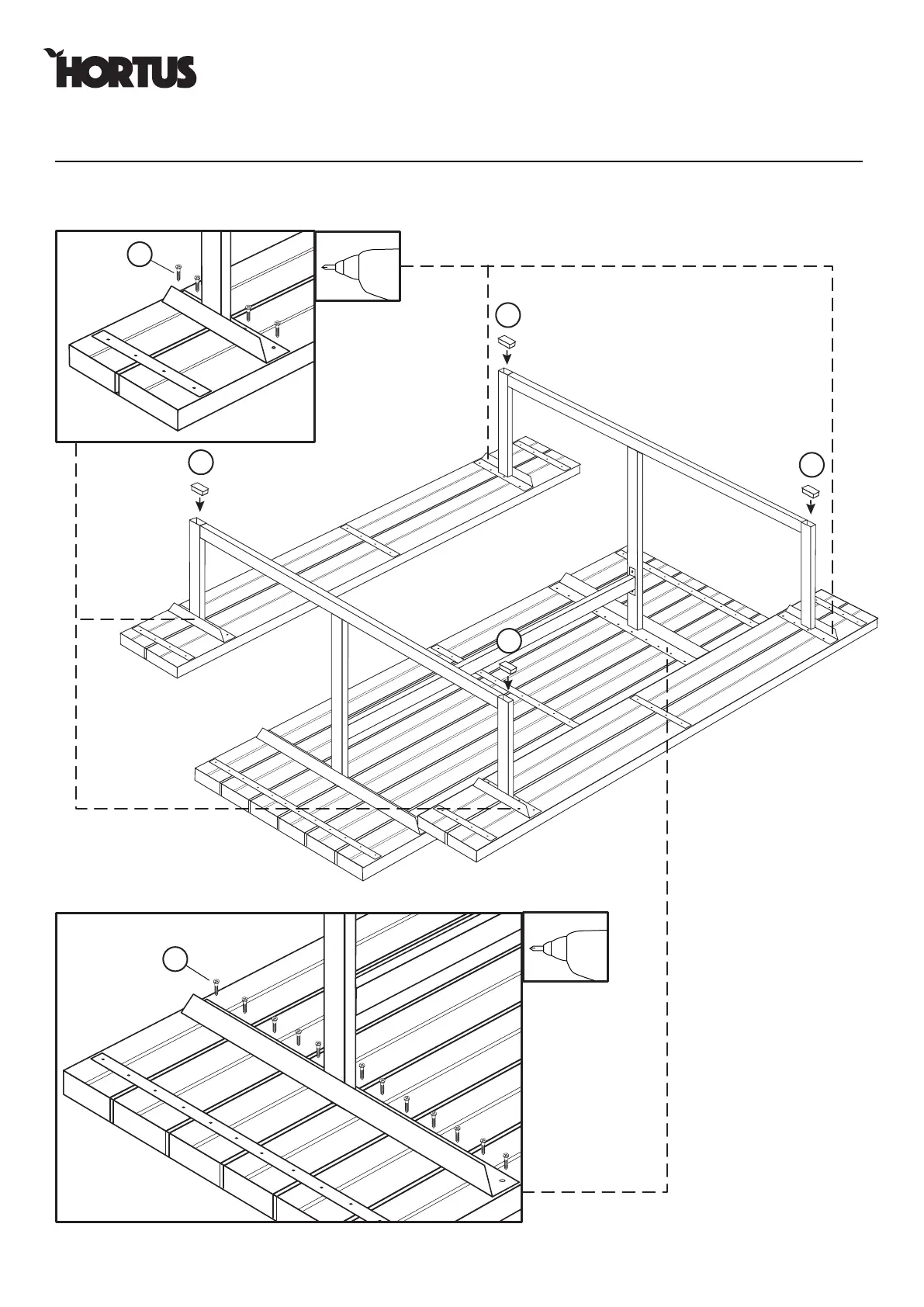 HORTUS