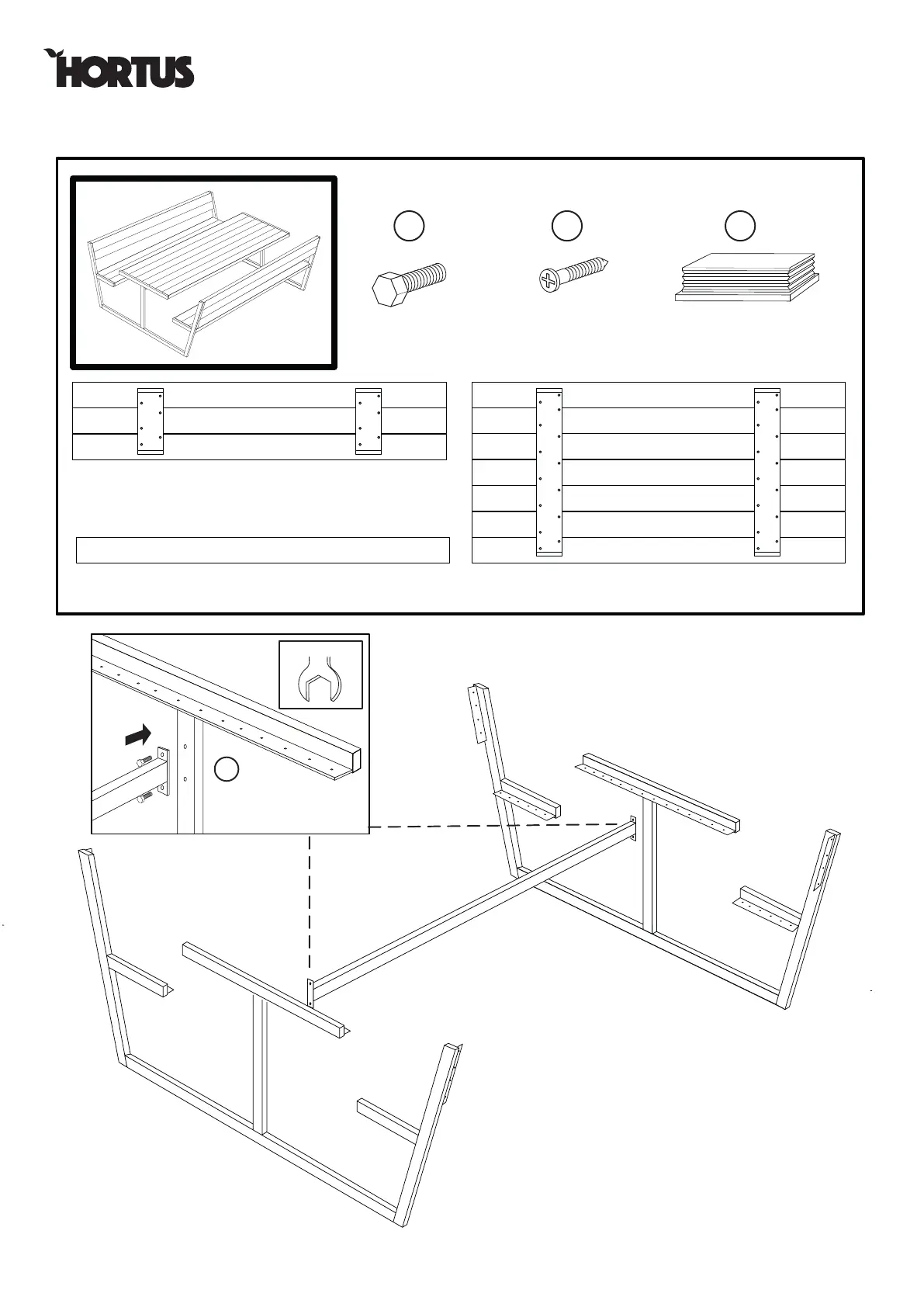 HORTUS