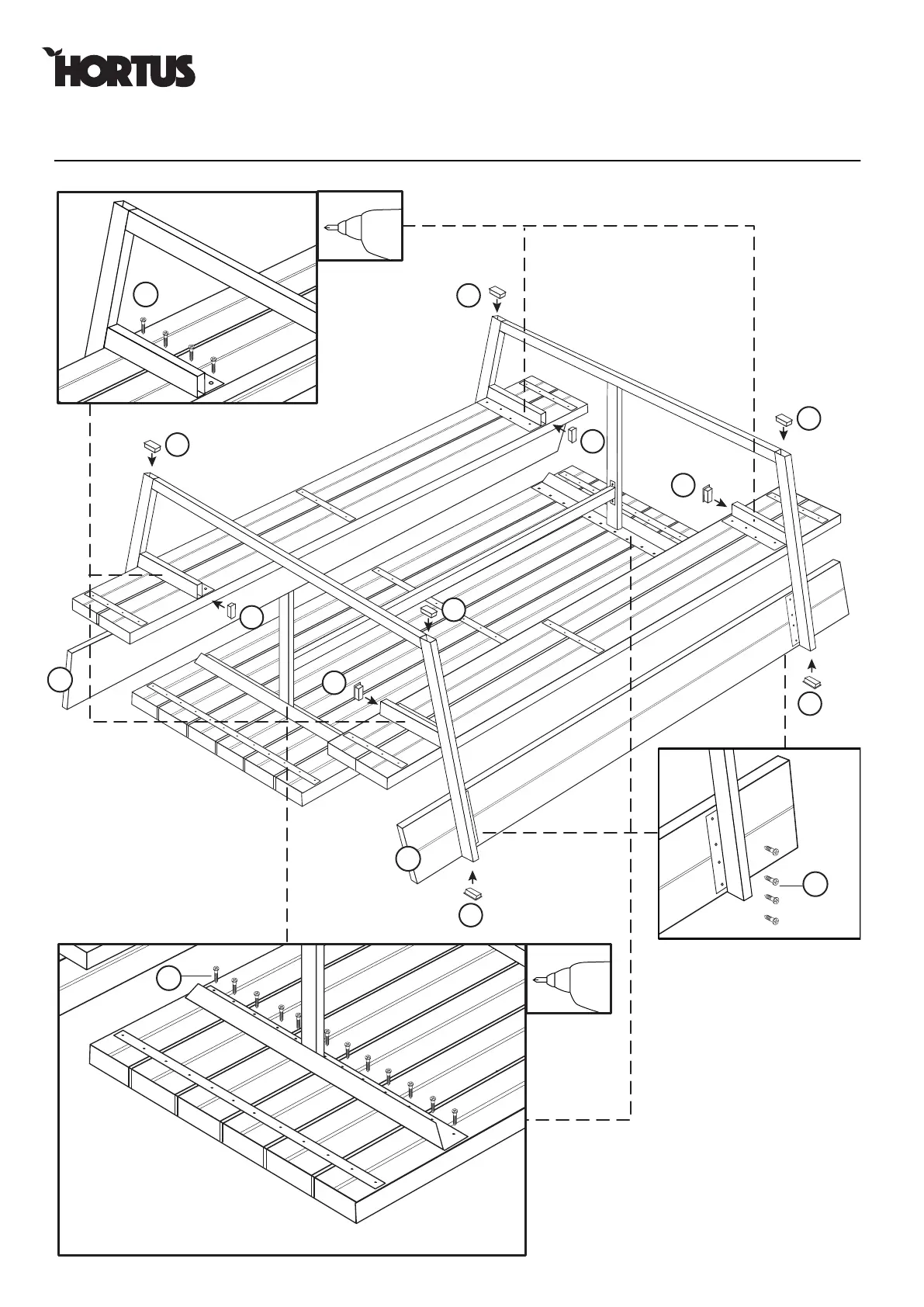 HORTUS