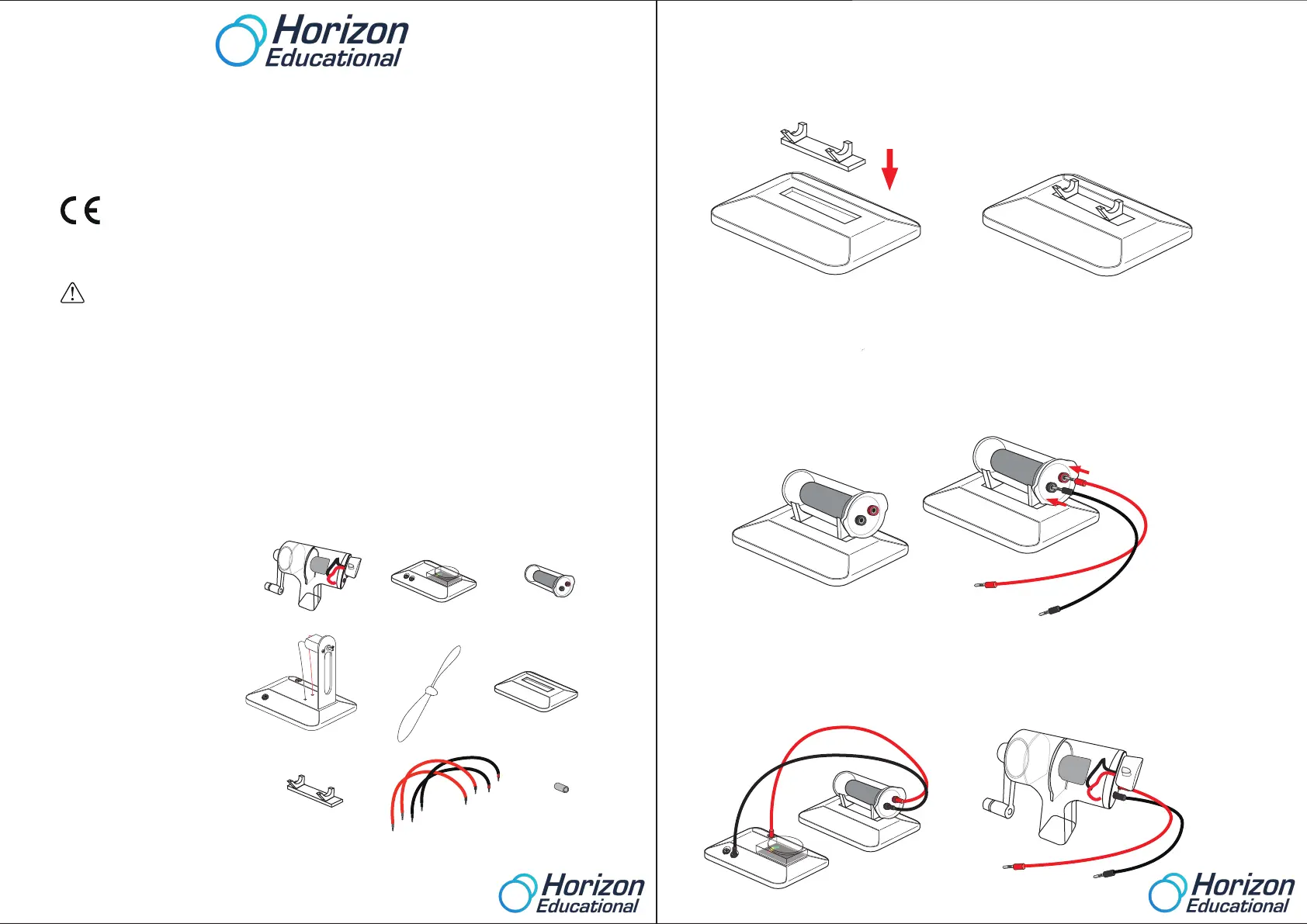 Horizon Educational

CE

Horizon Educational

Horizon Educational