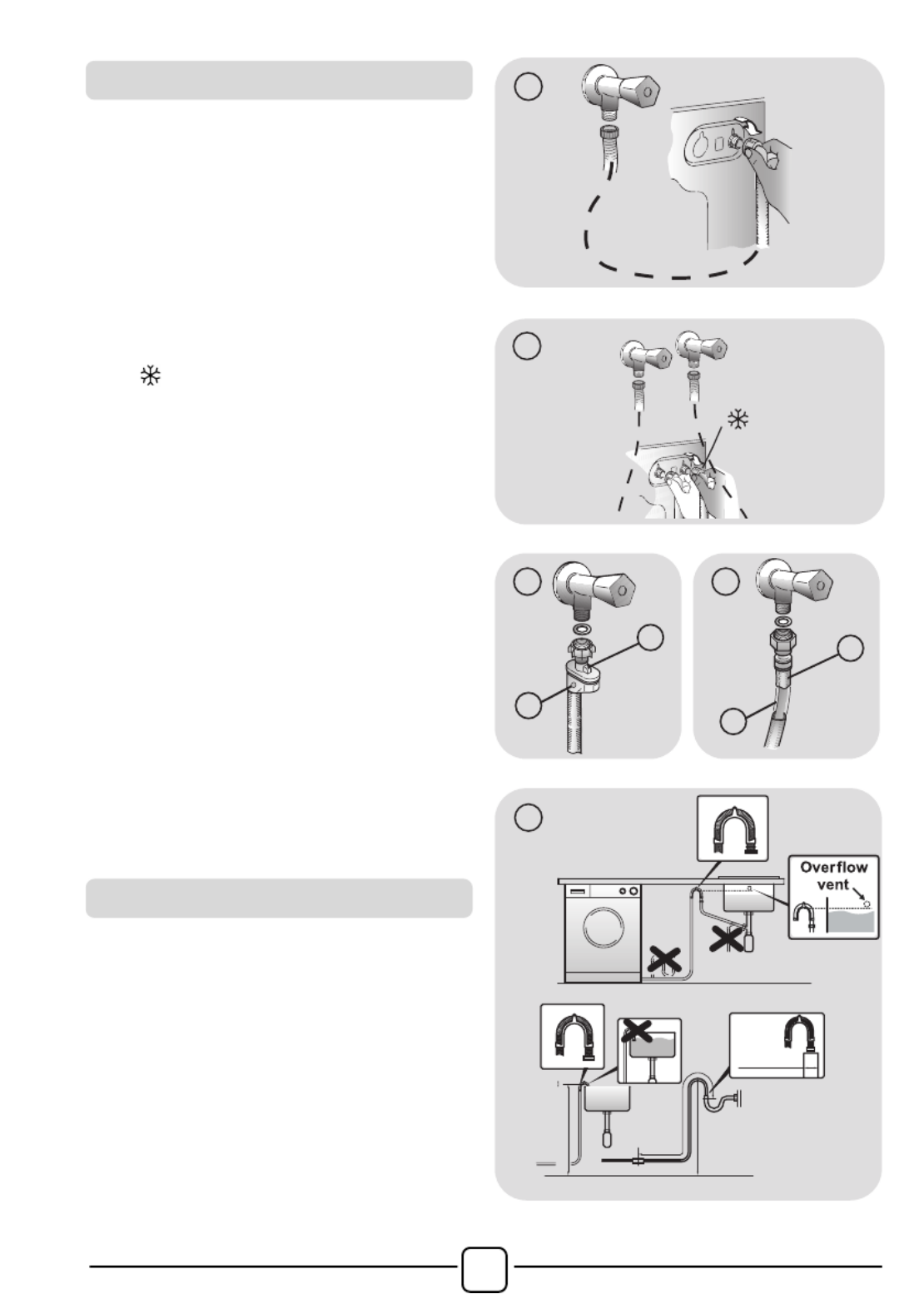 Overflow vent