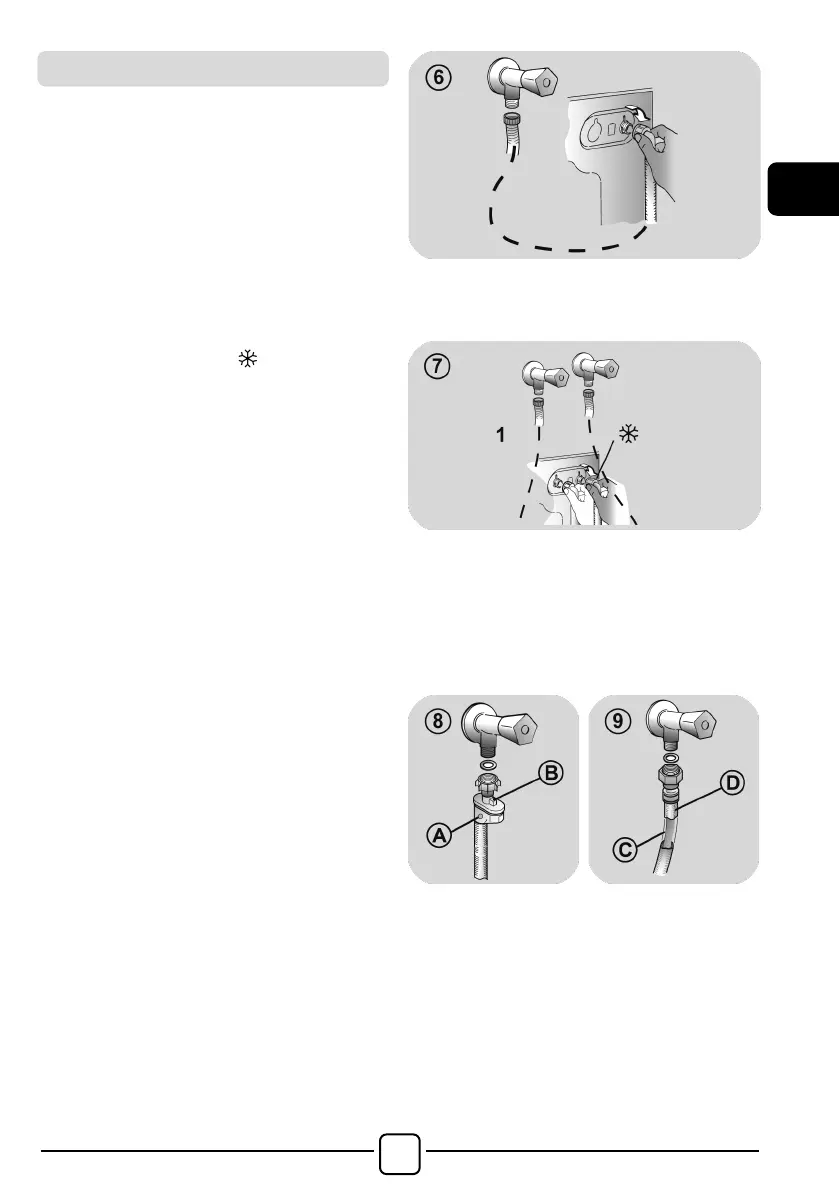 6

7

1

8

B

A

9

D

C