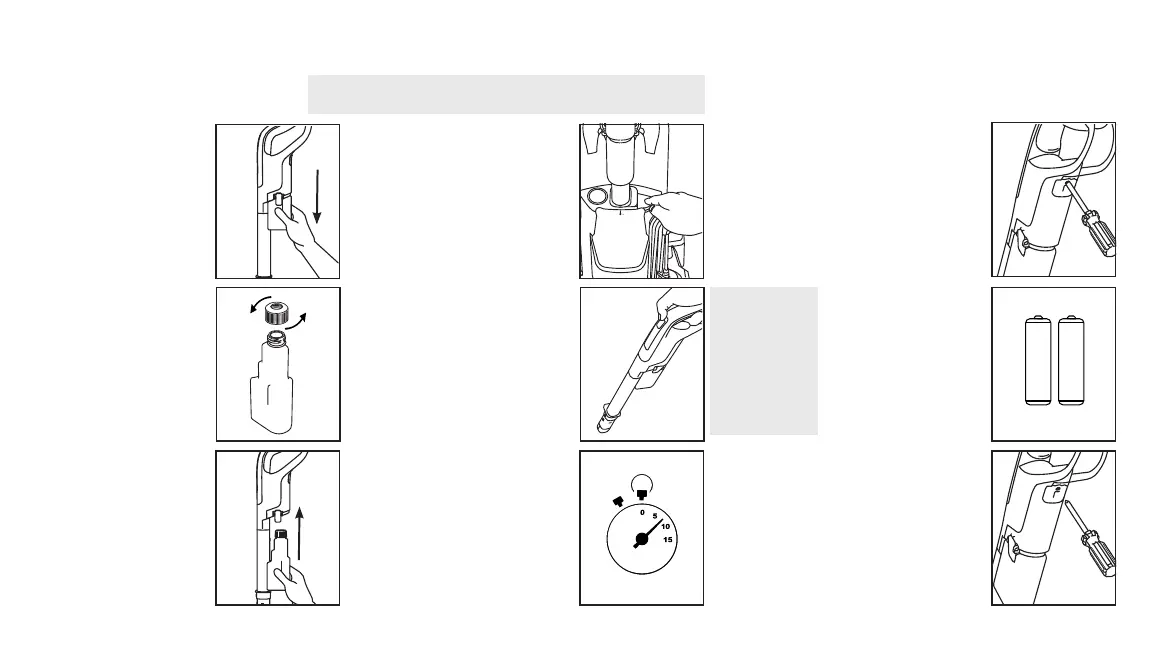 0
5
10
15