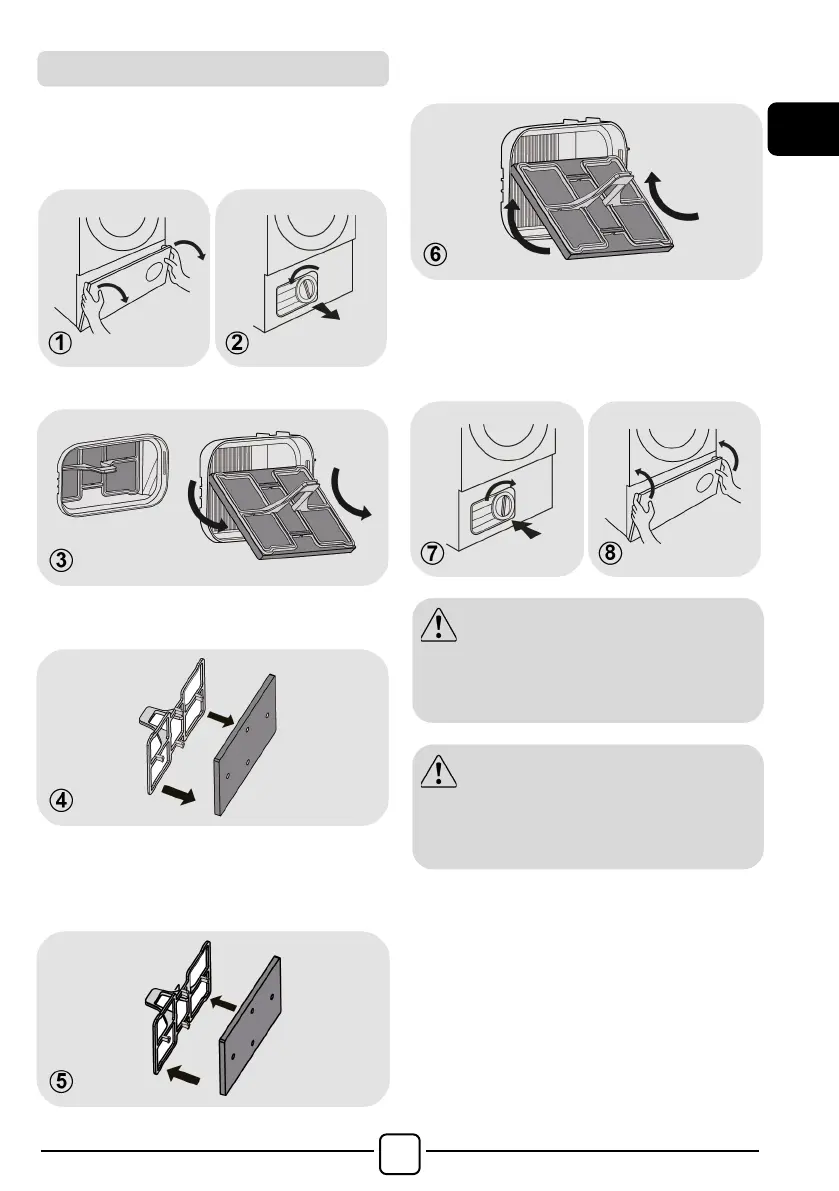 ①

②

③

④

⑤

⑥

⑦

⑧