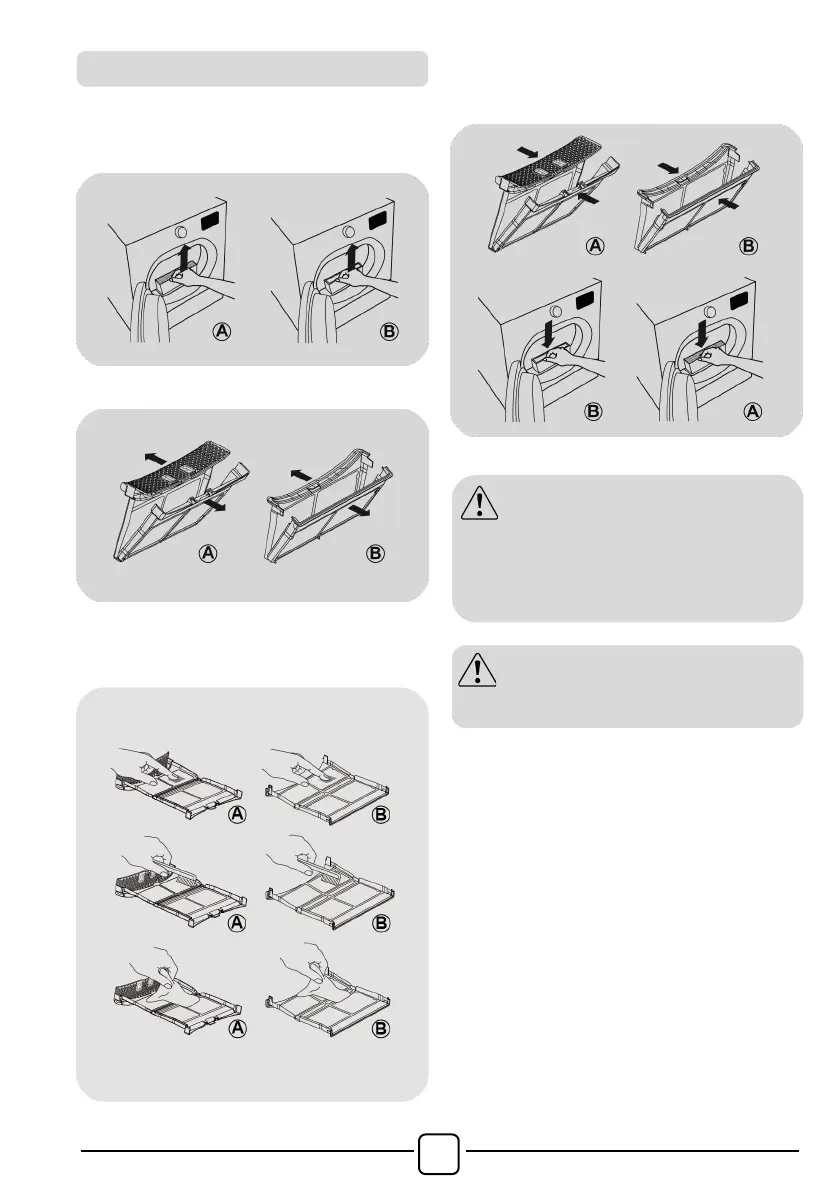 A B

A B

A B

A B

A B

A B

A B

B A