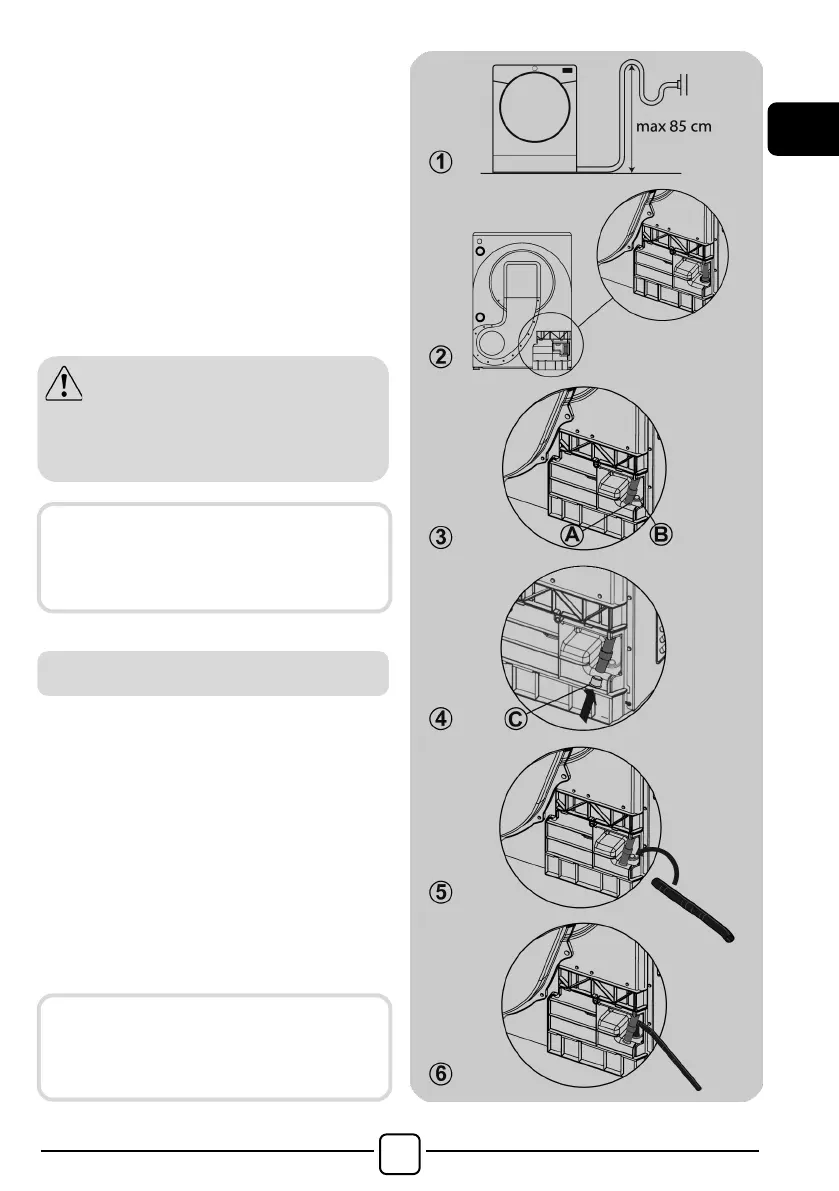 max 85 cm

①

②

③

A

B

④

C

⑤

⑥