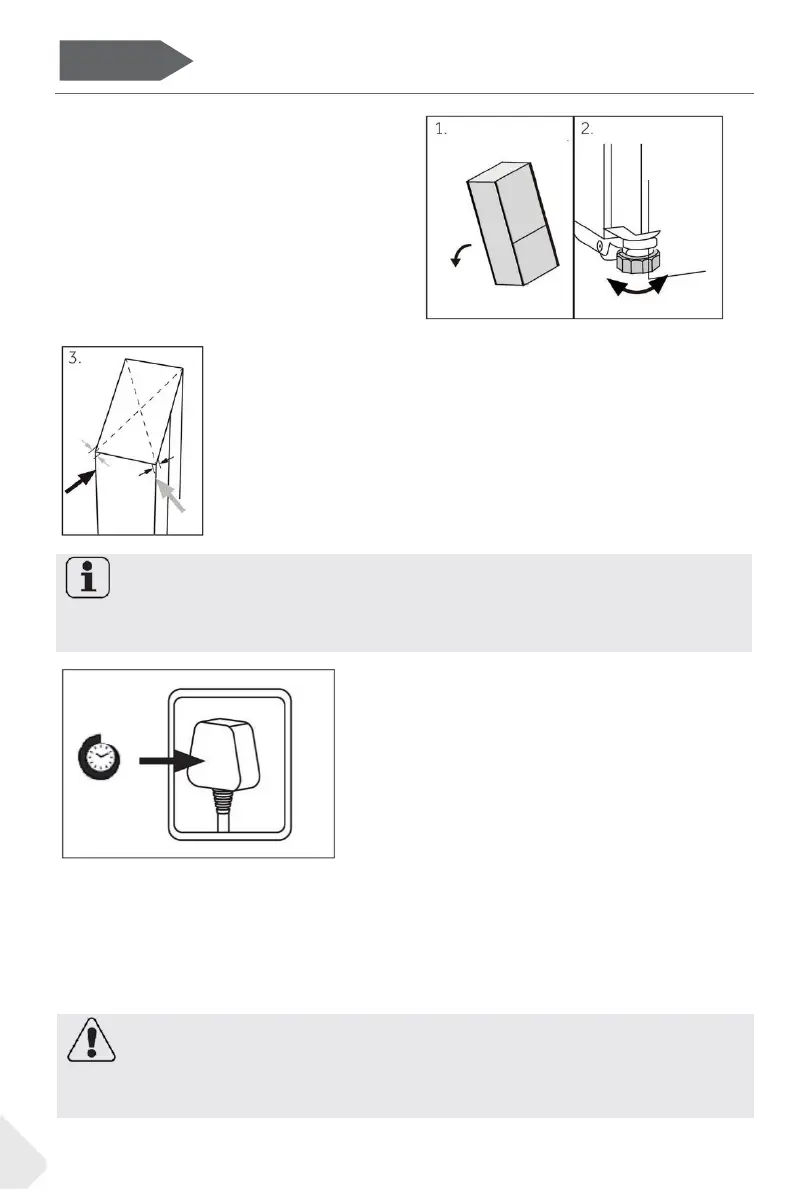 1.

2.

3.