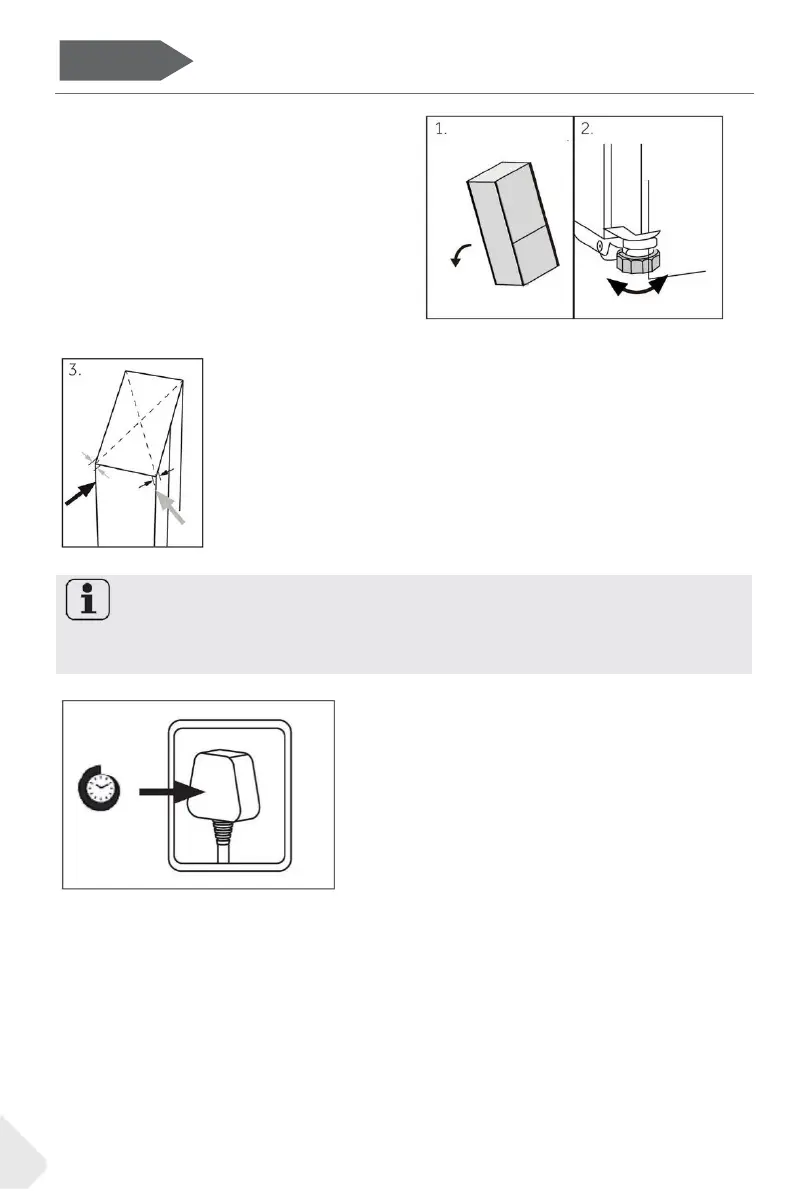 1.

2.

3.