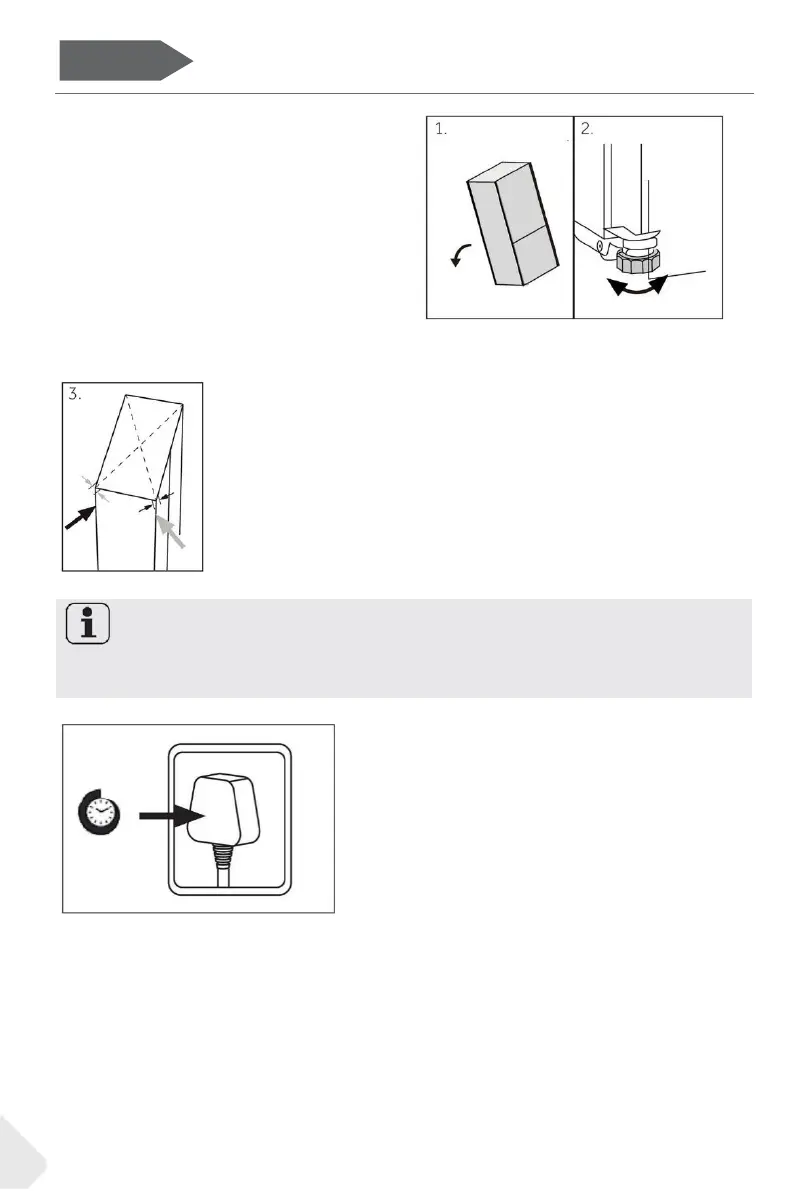 1.

2.

3.