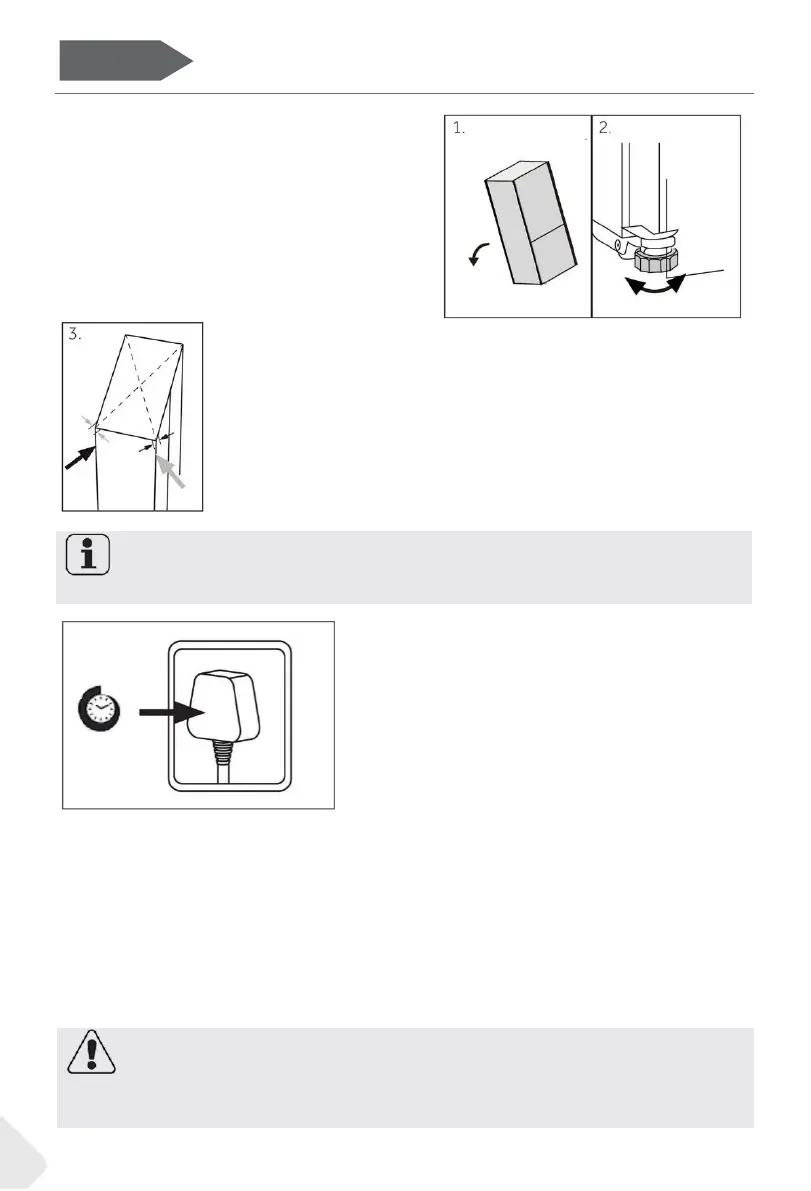 1.

2.

3.