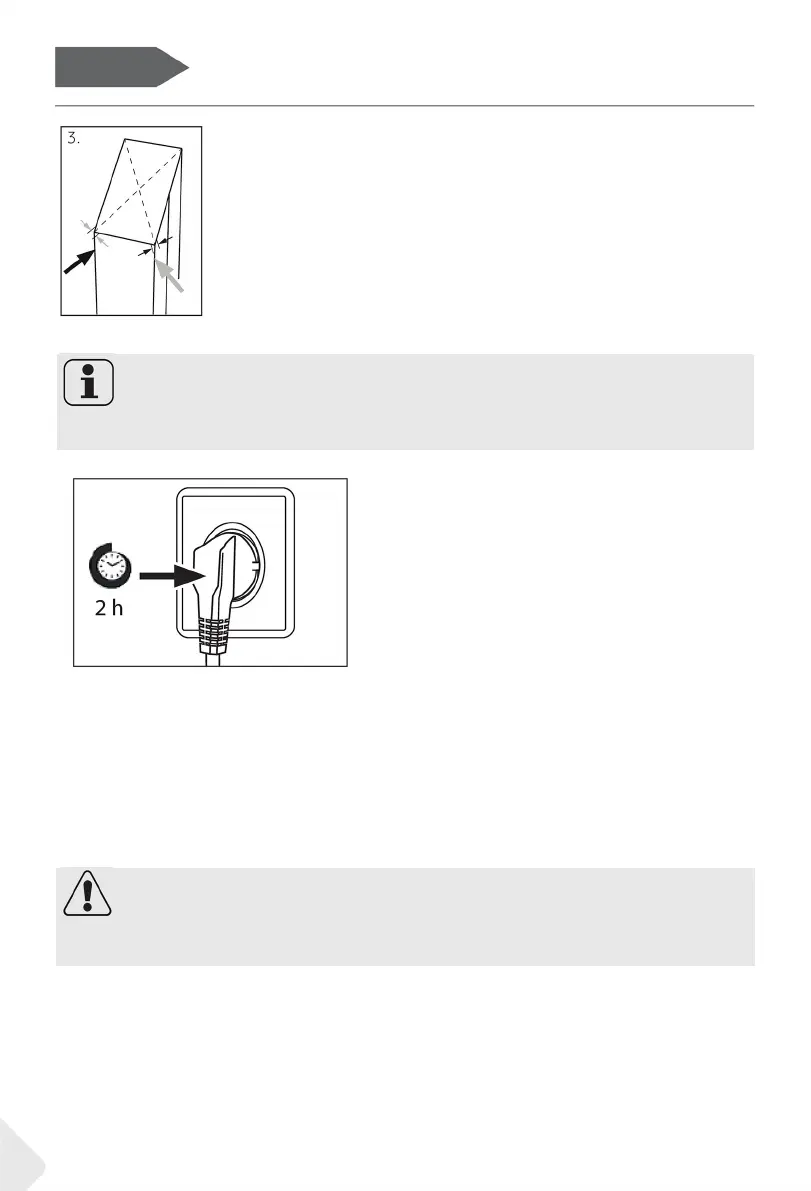 3.

2 h