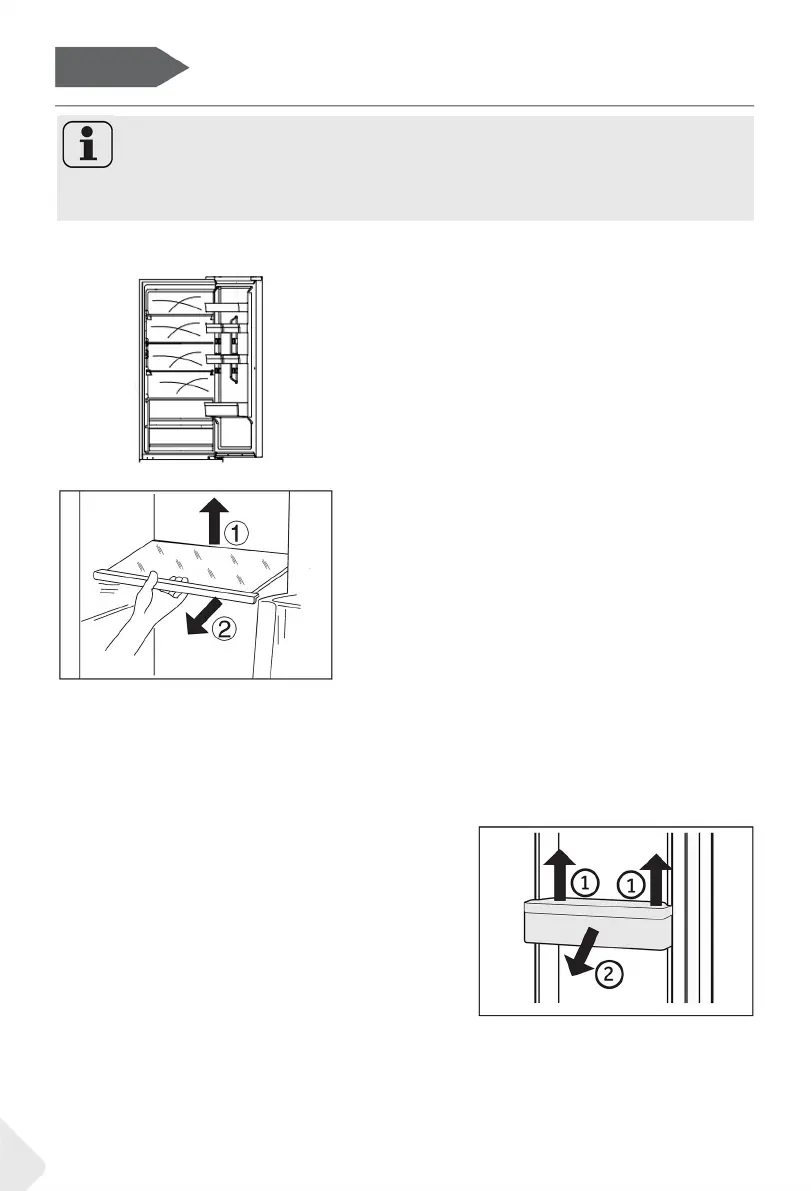 ①

②

①

①

②