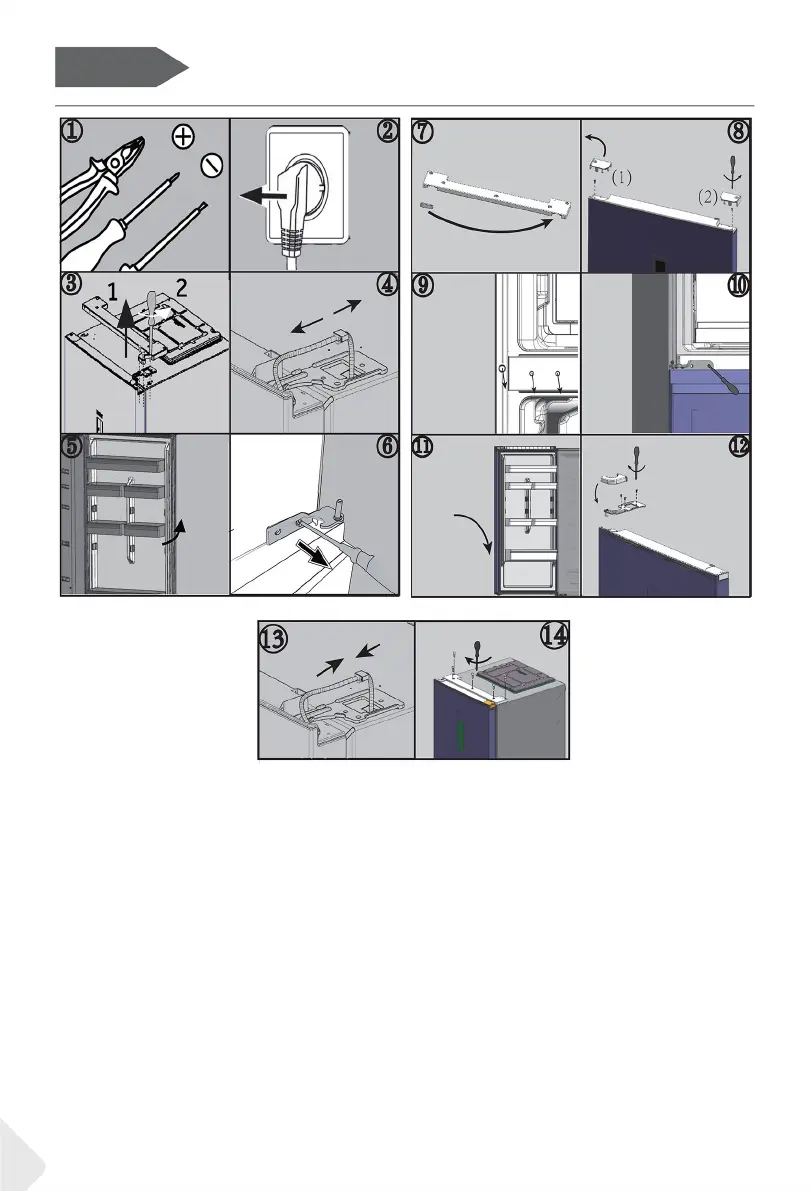 1

2

3
1
2

4

5

6

7

8
(1)
(2)

9

10

11

12

13

14