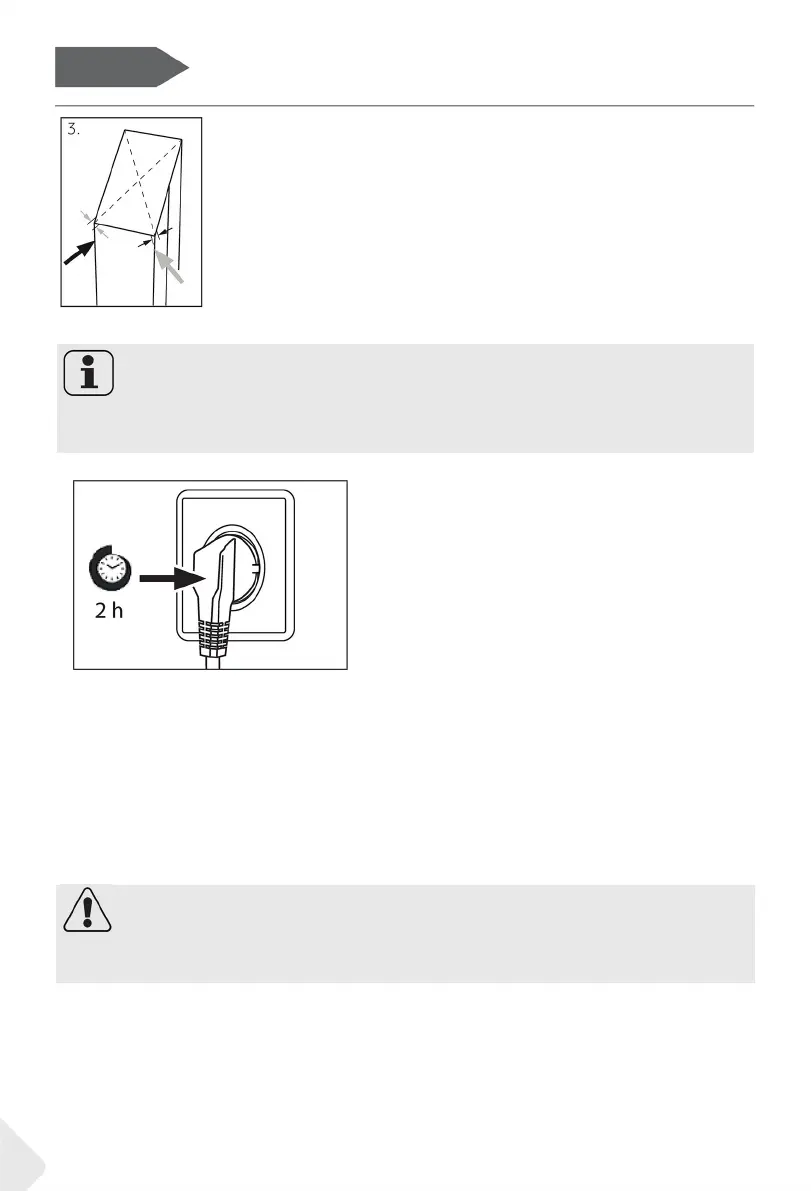 3.

2 h