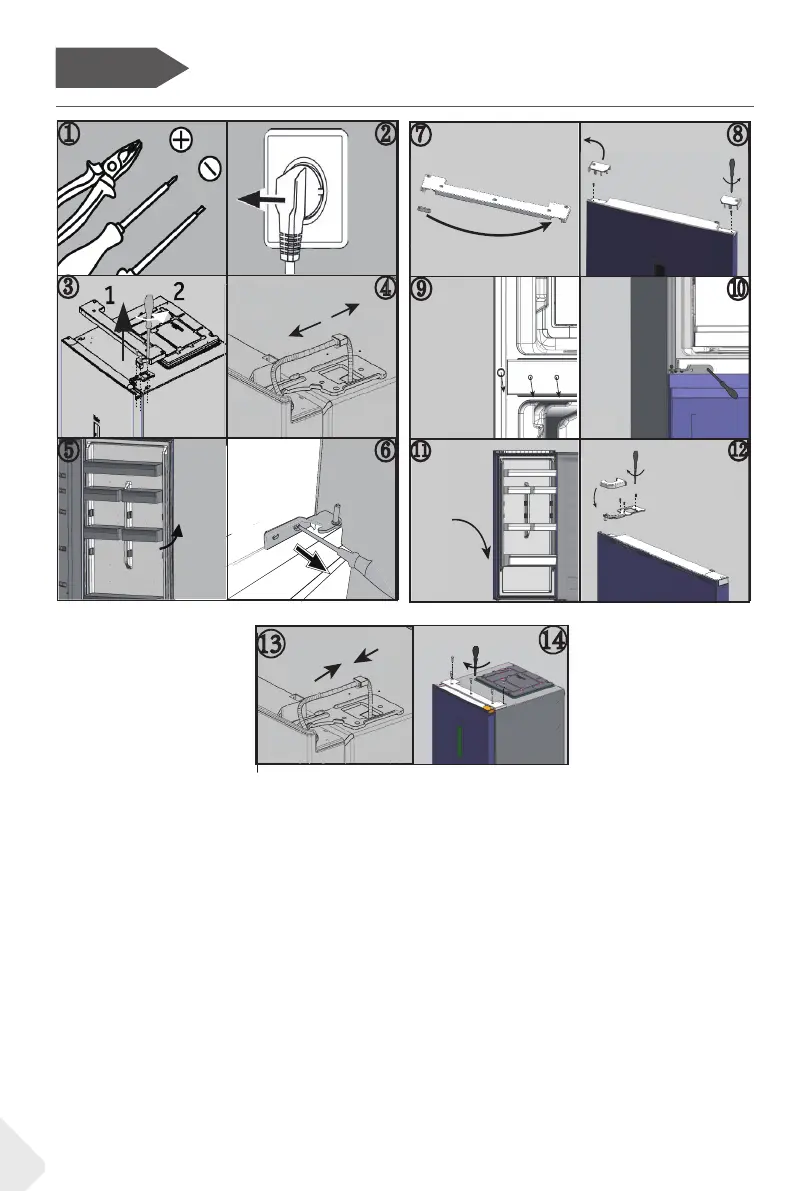 1

2

3

1

2

4

5

6

7

8

9

10

11

12

13

14