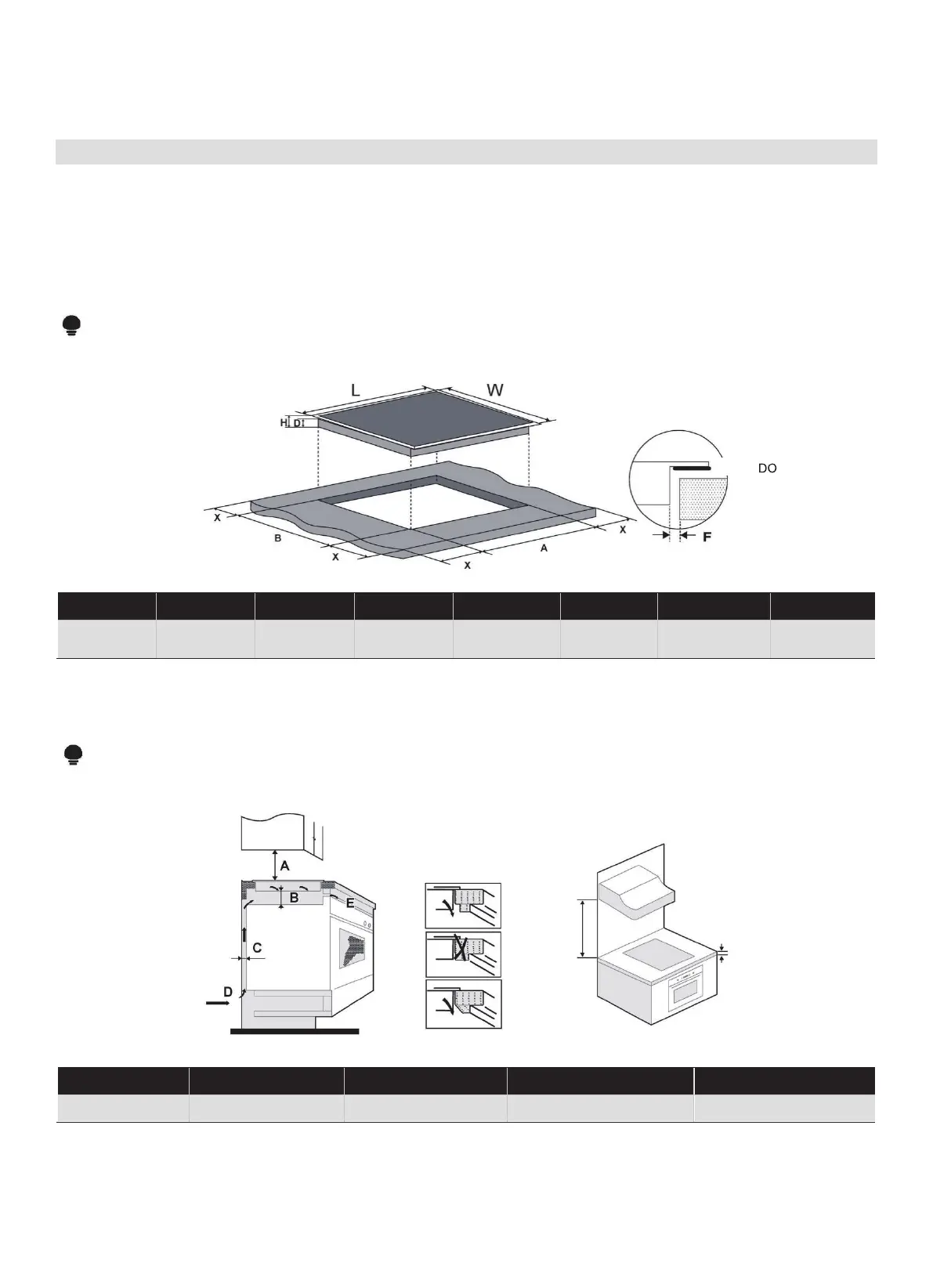 L
W
H
D
DO
X
B
X
X
A
X
F

A
B
E
C
D