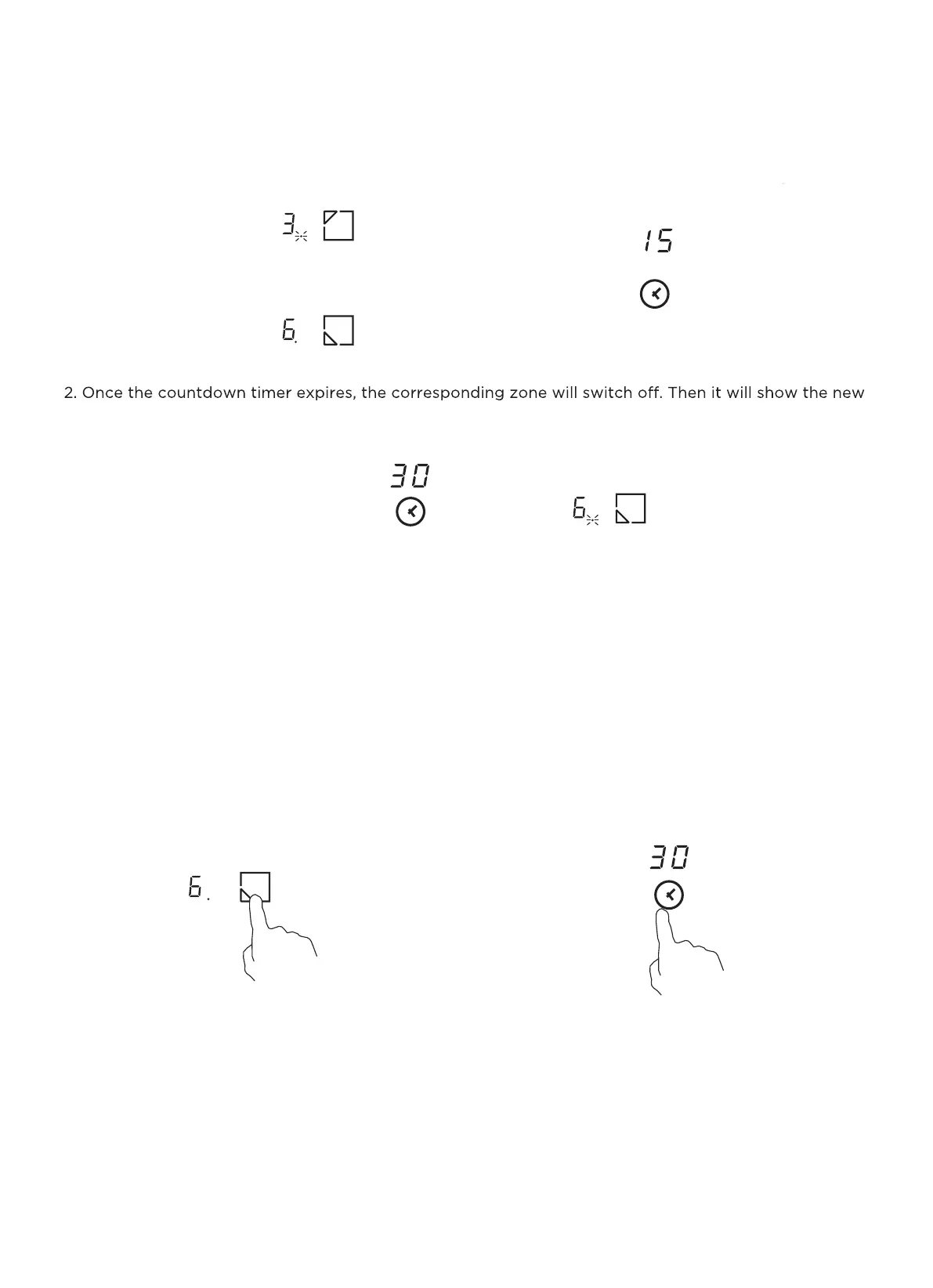 3.

15

6.

2. Once the countdown timer expires, the corresponding zone will switch off. Then it will show the new

30

6.

6.

30