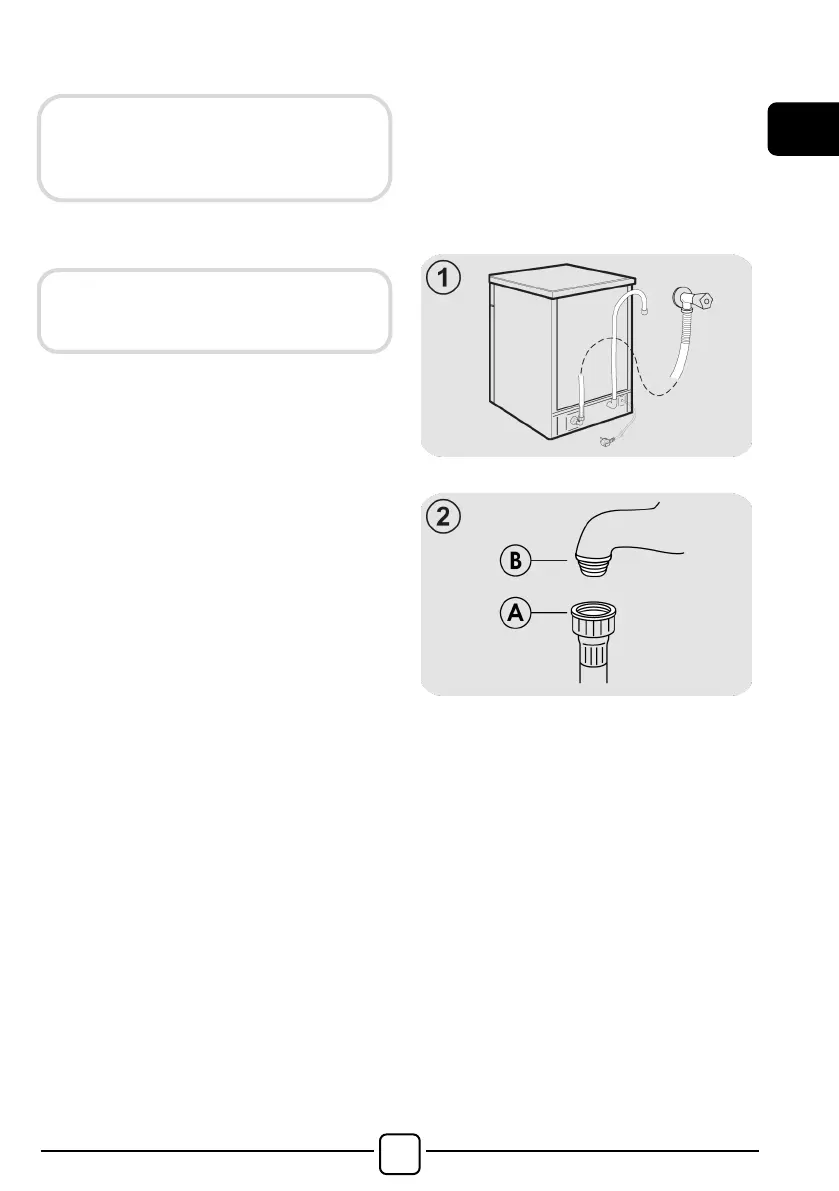 1

2

B

A