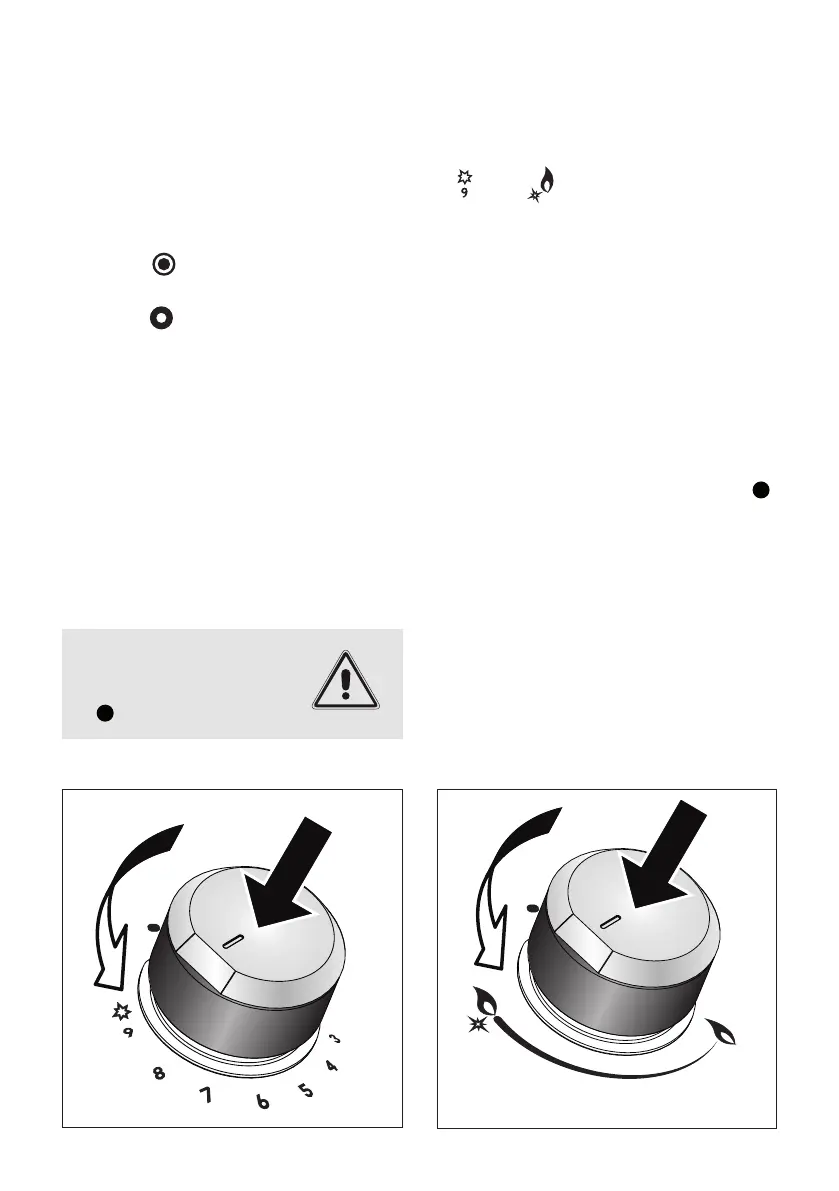 9

9
8
7
6
5
4
3