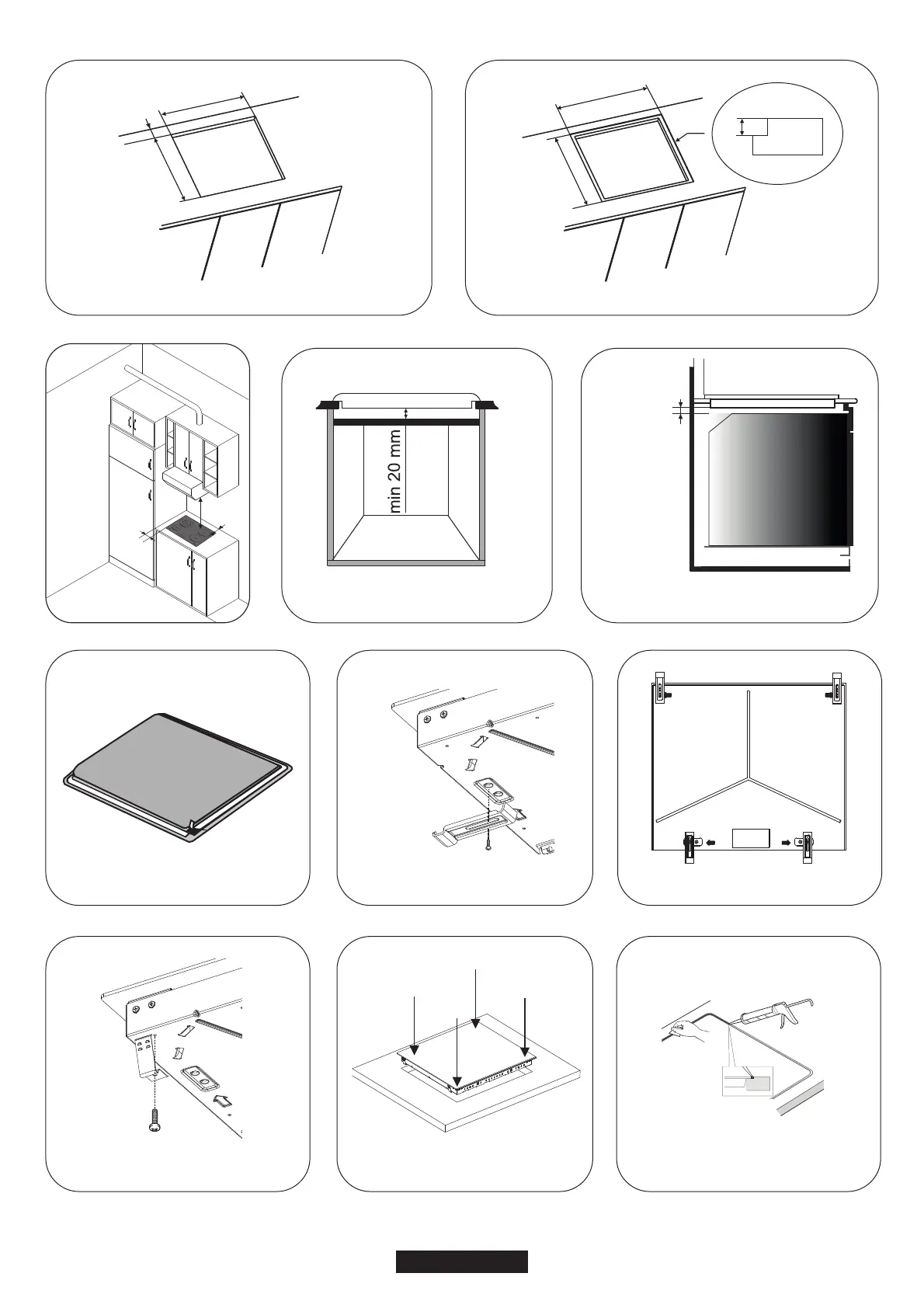 min 20 mm